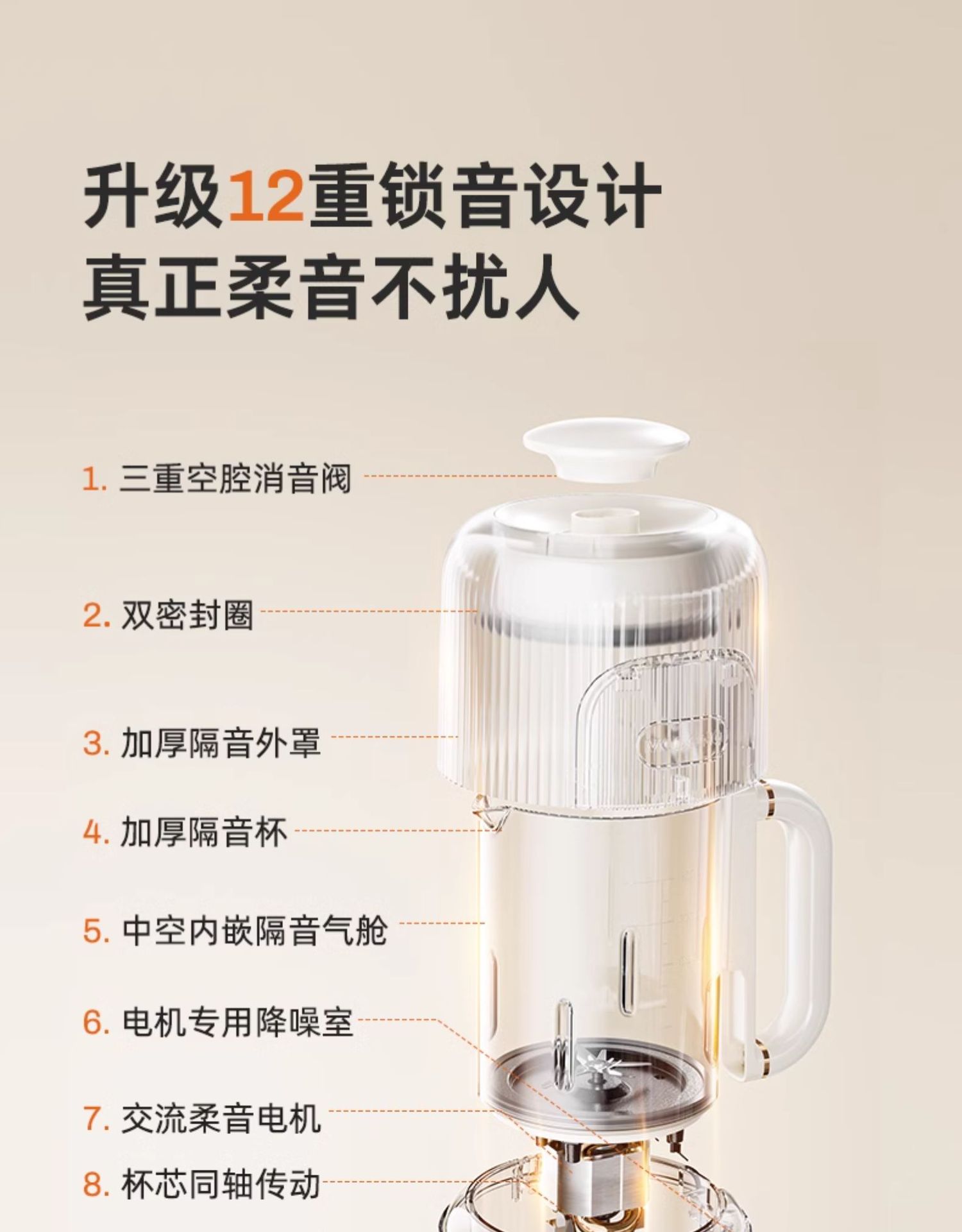 升级12重锁音设计
真正柔音不扰人

1. 三重空腔消音阀

2. 双密封圈

3. 加厚隔音外罩

4. 加厚隔音杯

5. 中空内嵌隔音气舱

6. 电机专用降噪室

7. 交流柔音电机

8. 杯芯同轴传动