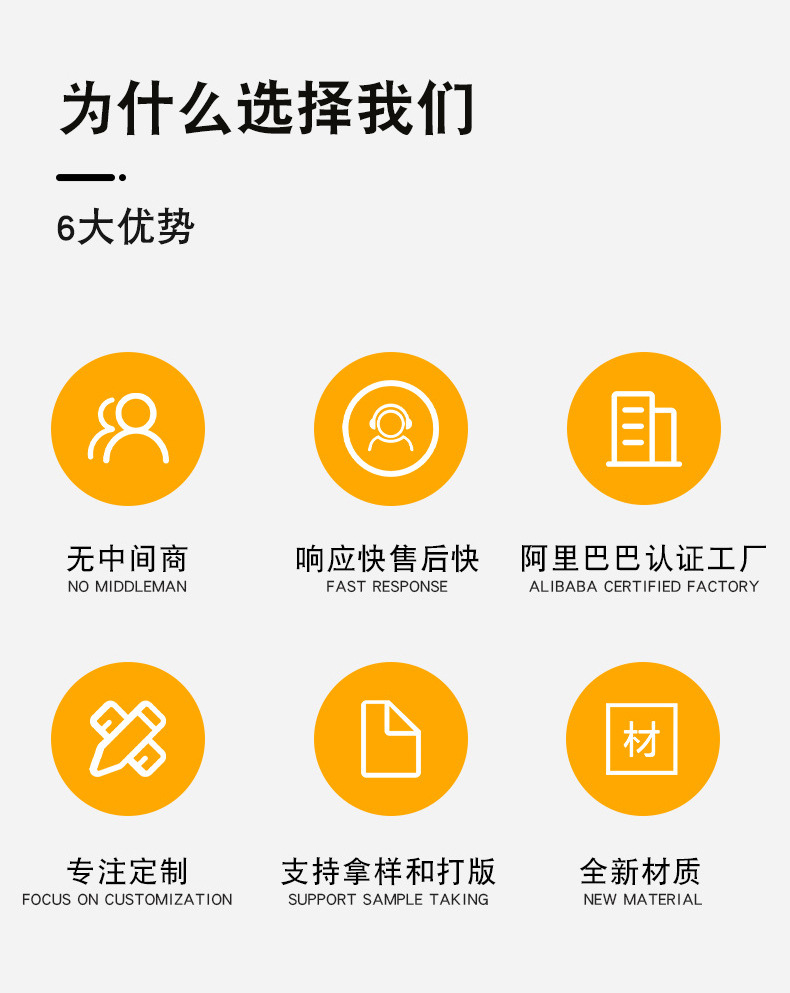 为什么选择我们

6大优势

无中间商
NO MIDDLEMAN

响应快售后快
FAST RESPONSE

阿里巴巴认证工厂
ALIBABA CERTIFIED FACTORY

专注定制
FOCUS ON CUSTOMIZATION

支持拿样和打版
SUPPORT SAMPLE TAKING

材

全新材质
NEW MATERIAL