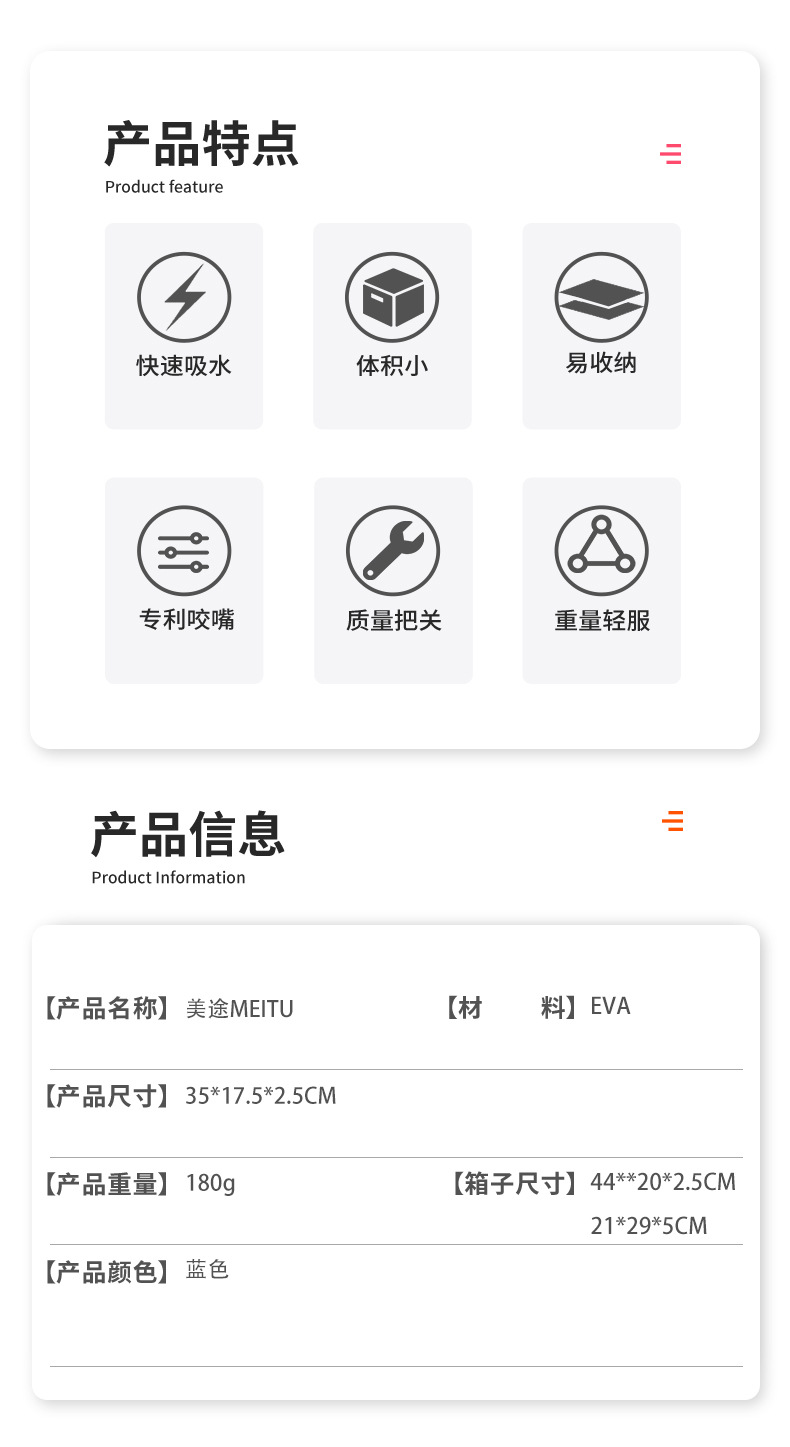 产品特点
Product feature

快速吸水

体积小

易收纳

专利咬嘴

质量把关

重量轻服

产品信息
Product Information

【产品名称】美途MEITU 【材 料】EVA

【产品尺寸】35*17.5*2.5CM

【产品重量】180g 【箱子尺寸】44**20*2.5CM
21*29*5CM

【产品颜色】蓝色