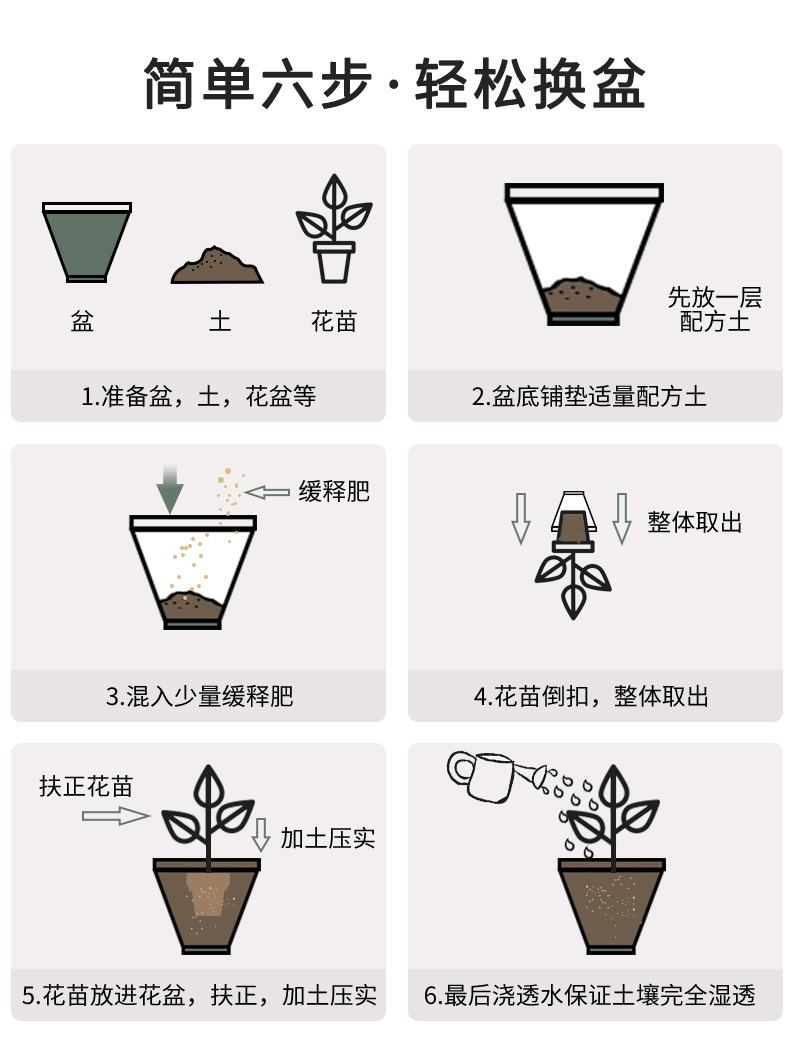 简单六步·轻松换盆

盆 土 花苗

1.准备盆，土，花盆等

先放一层配方土

2.盆底铺垫适量配方土

缓释肥

3.混入少量缓释肥

整体取出

4.花苗倒扣，整体取出

扶正花苗

加土压实

5.花苗放进花盆，扶正，加土压实

6.最后浇透水保证土壤完全湿透