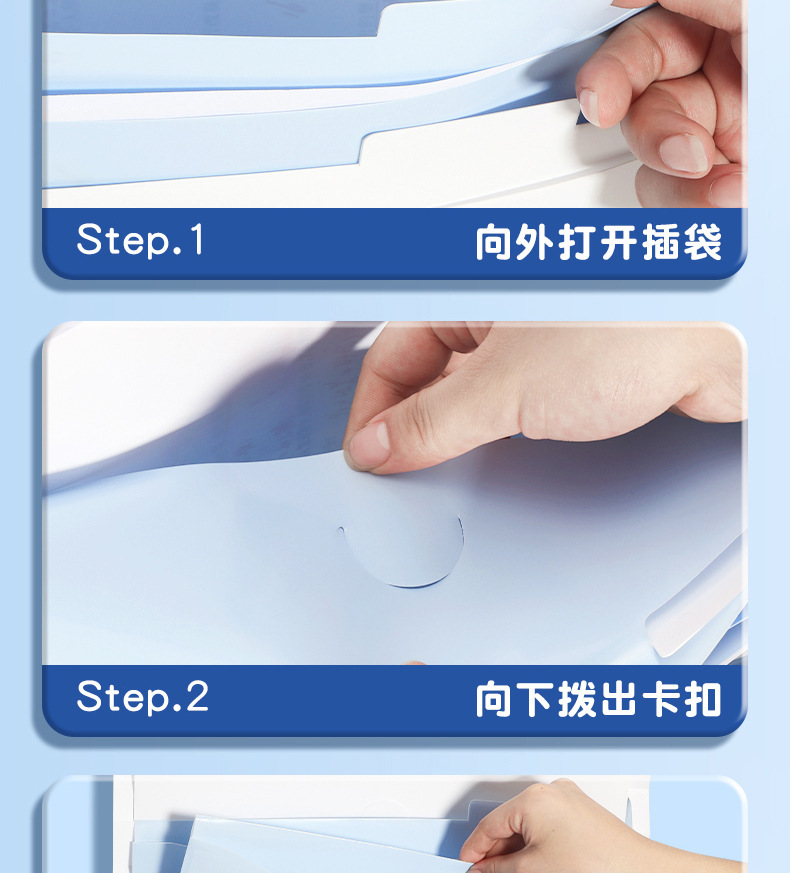 Step.1
向外打开插袋

Step.2
向下拨出卡扣