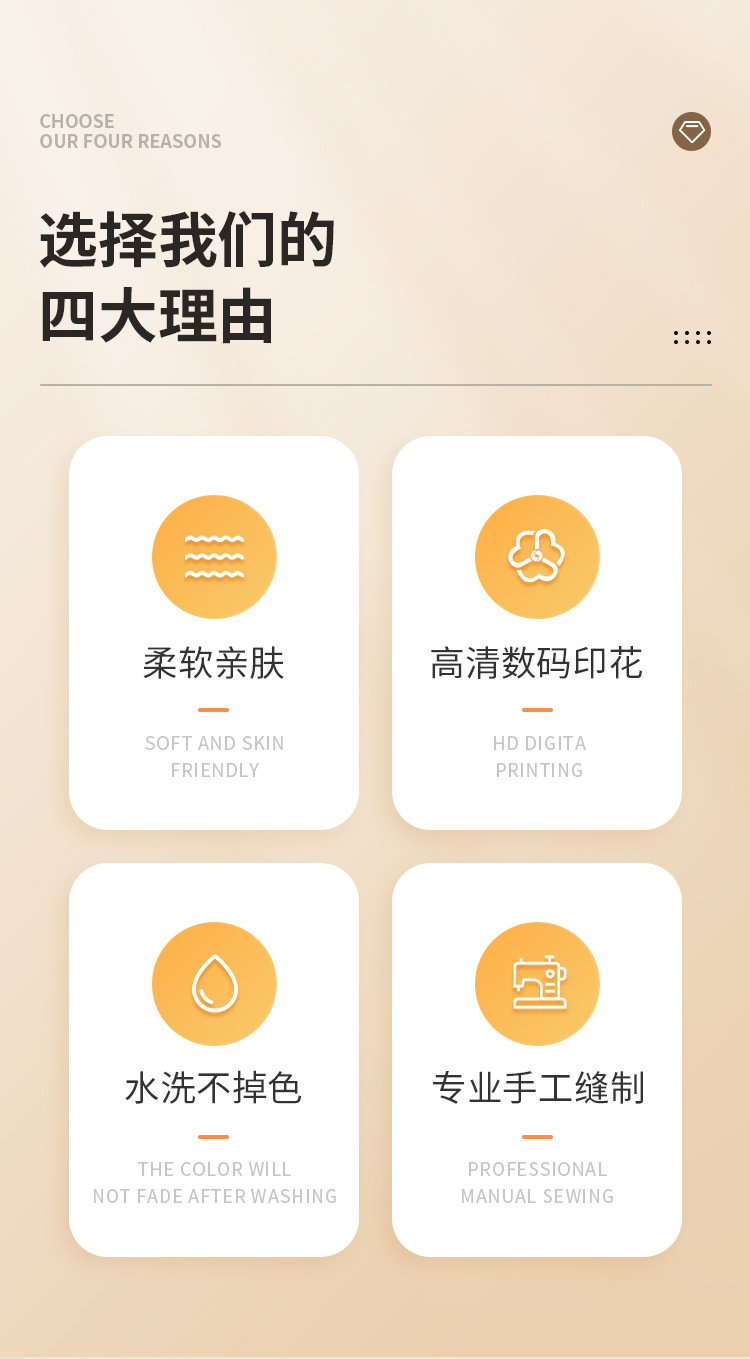 CHOOSE
OUR FOUR REASONS

选择我们的
四大理由

柔软亲肤

SOFT AND SKIN
FRIENDLY

高清数码印花

HD DIGITA
PRINTING

水洗不掉色

THE COLOR WILL
NOT FADE AFTER WASHING

专业手工缝制

PROFESSIONAL
MANUAL SEWING