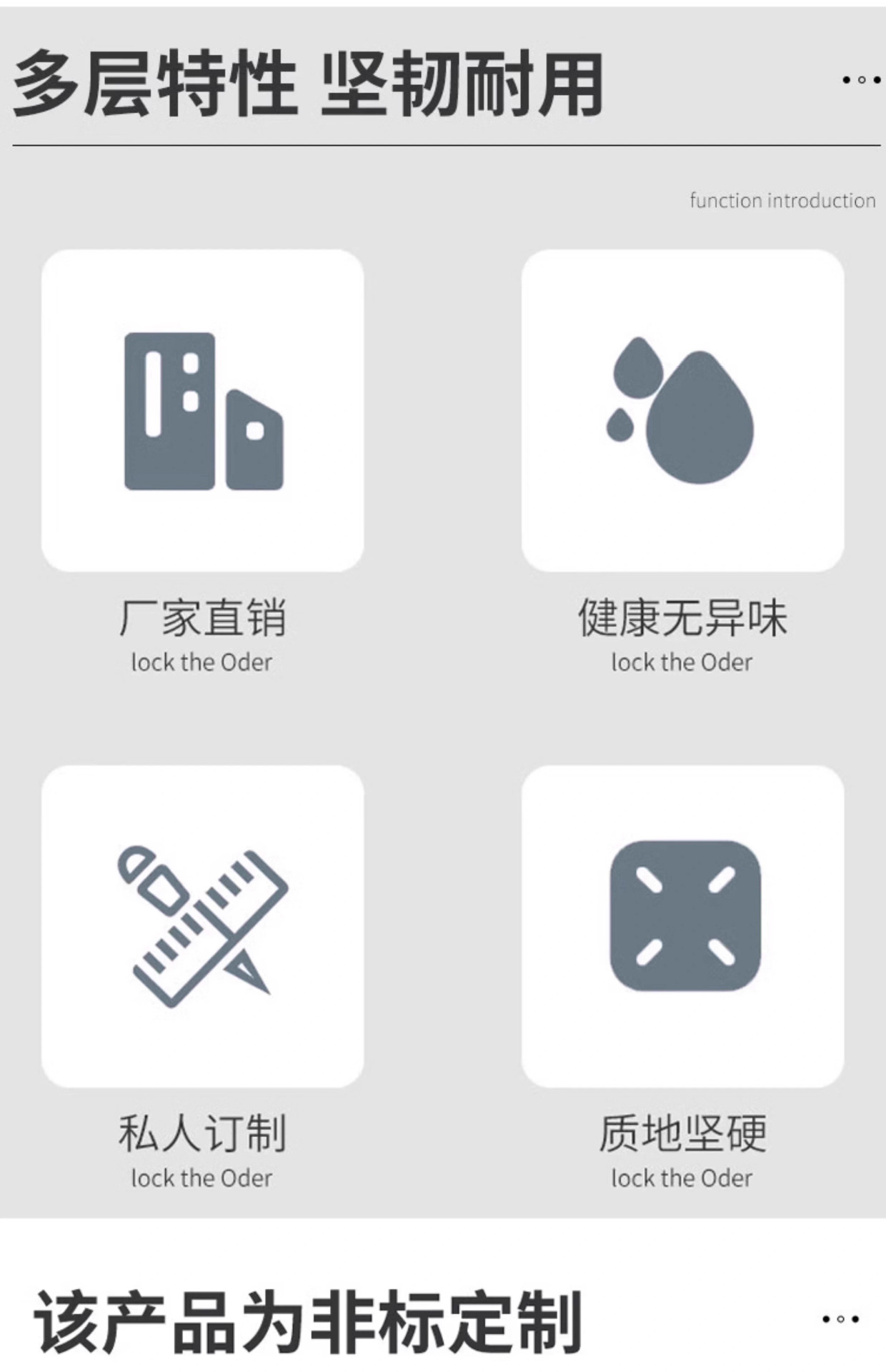 多层特性 坚韧耐用

function introduction

厂家直销
lock the Oder

健康无异味
lock the Oder

私人订制
lock the Oder

质地坚硬
lock the Oder

该产品为非标定制