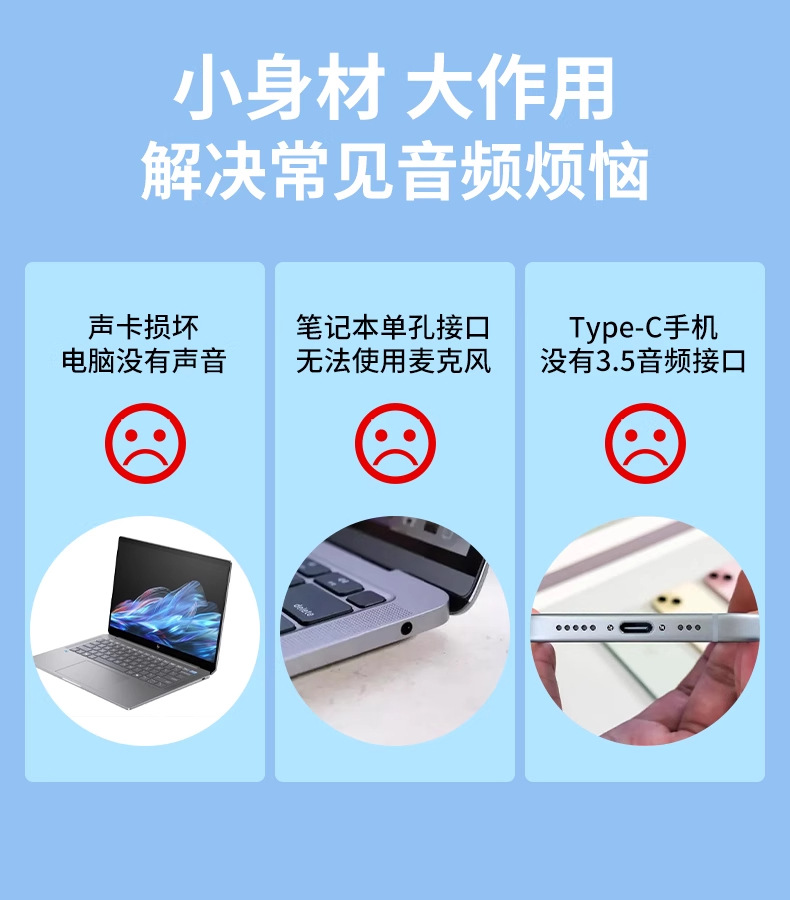 小身材 大作用
解决常见音频烦恼

声卡损坏
电脑没有声音

笔记本单孔接口
无法使用麦克风

Type-C手机
没有3.5音频接口