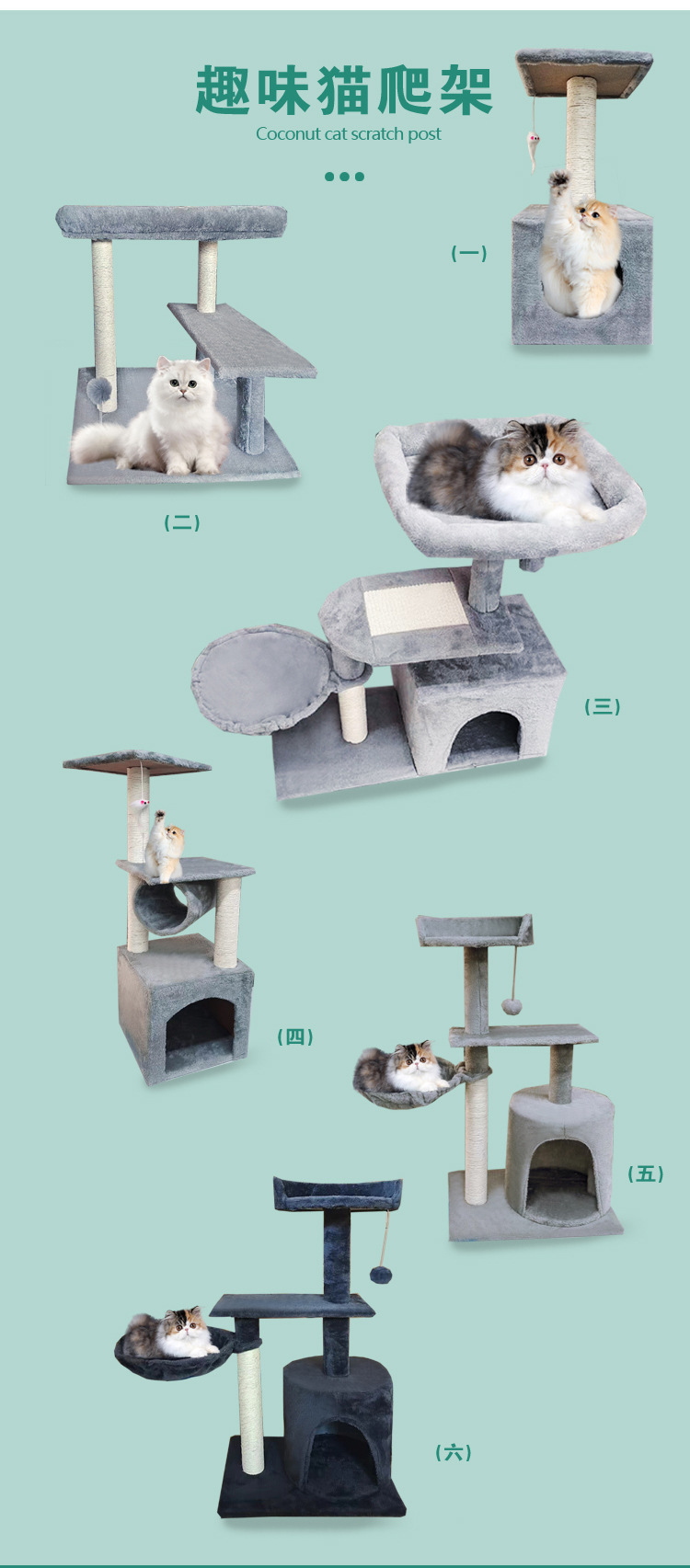 趣味猫爬架
Coconut cat scratch post

(一)

(二)

(三)

(四)

(五)

(六)