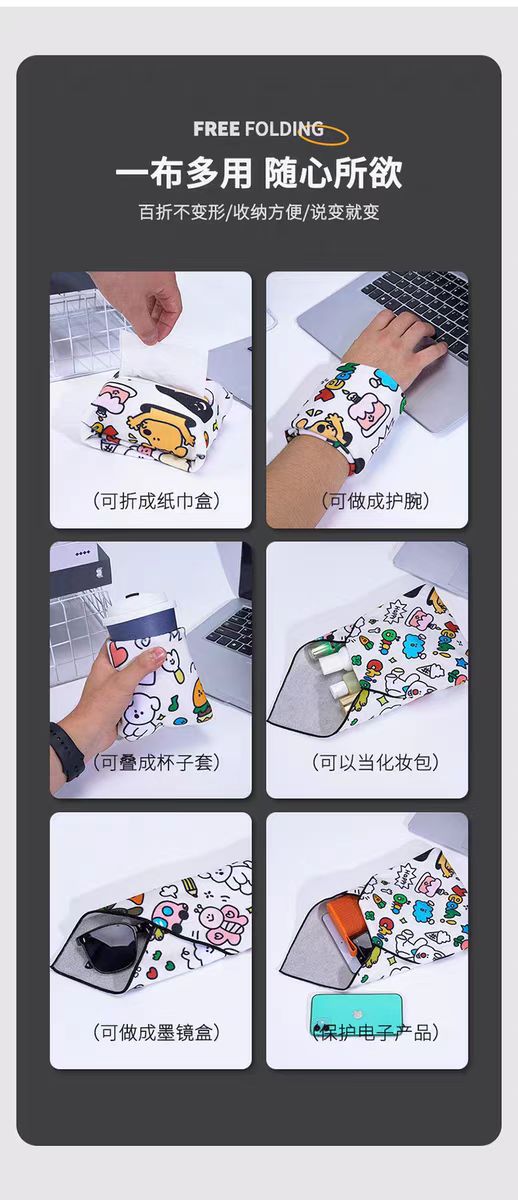 FREE FOLDING

一布多用 随心所欲

百折不变形/收纳方便/说变就变

（可折成纸巾盒）

（可做成护腕）

（可叠成杯子套）

（可以当化妆包）

（可做成墨镜盒）

（保护电子产品）