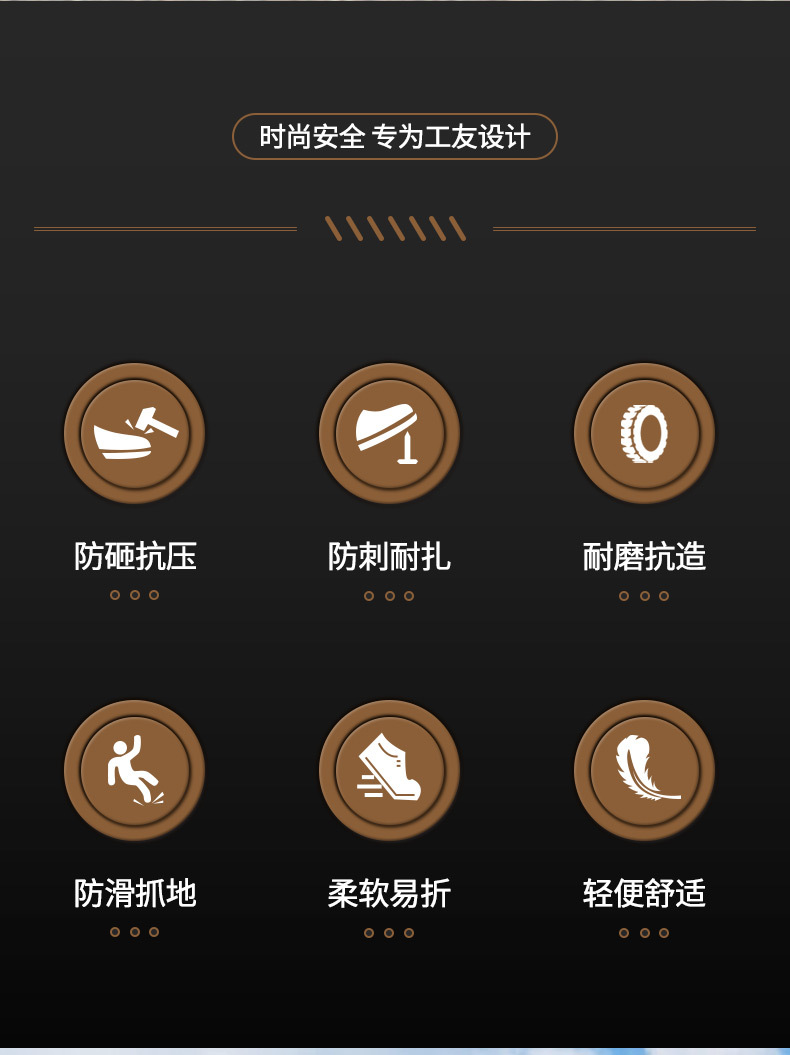 时尚安全 专为工友设计

防砸抗压

防刺耐扎

耐磨抗造

防滑抓地

柔软易折

轻便舒适