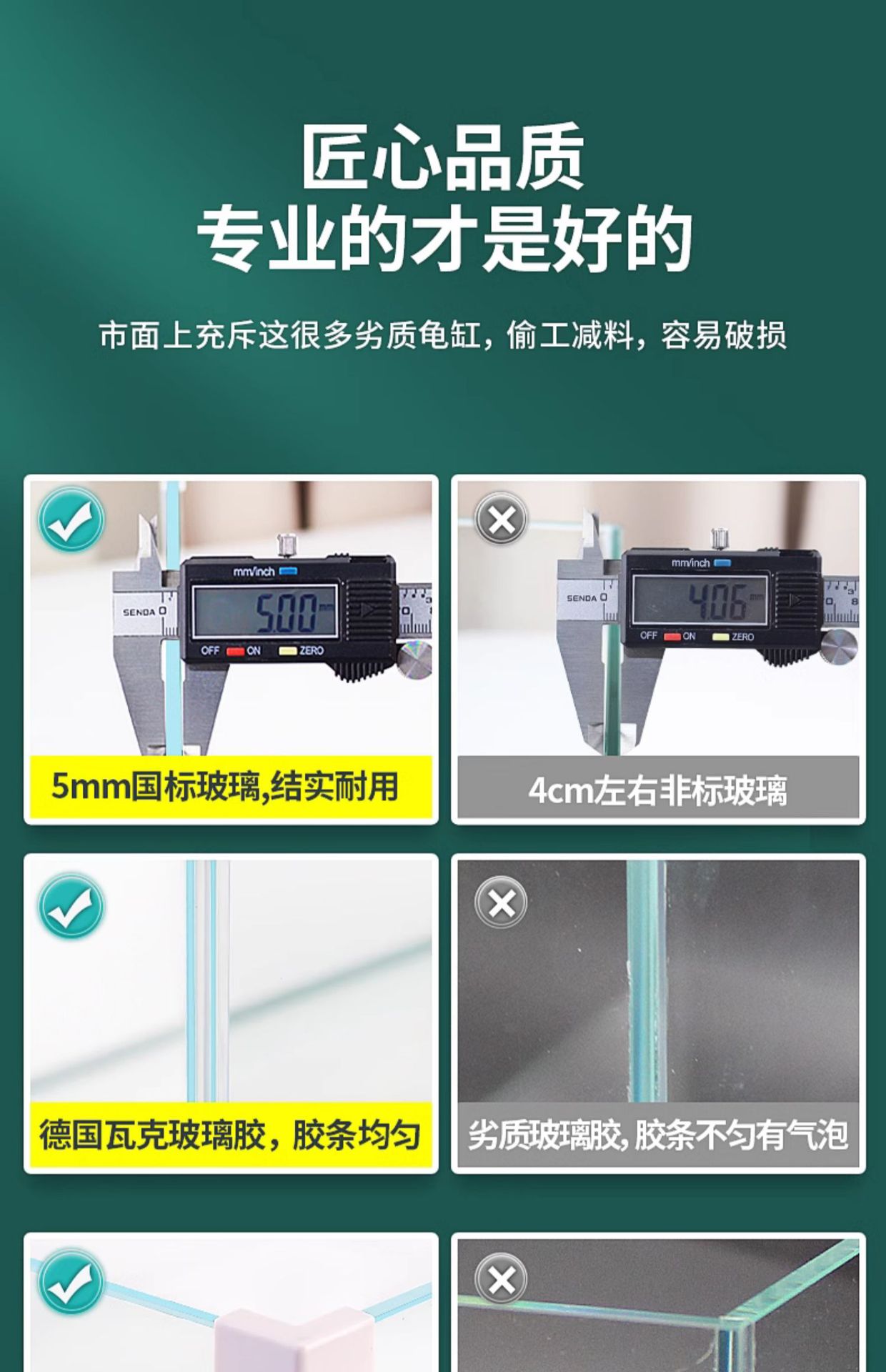 匠心品质
专业的才是好的

市面上充斥这很多劣质龟缸，偷工减料，容易破损

mm/inch
SENDA
5.00 mm
OFF ON ZERO
5mm国标玻璃,结实耐用

mm/inch
SENDA
4.06 mm
OFF ON ZERO
4cm左右非标玻璃

德国瓦克玻璃胶，胶条均匀

劣质玻璃胶,胶条不匀有气泡