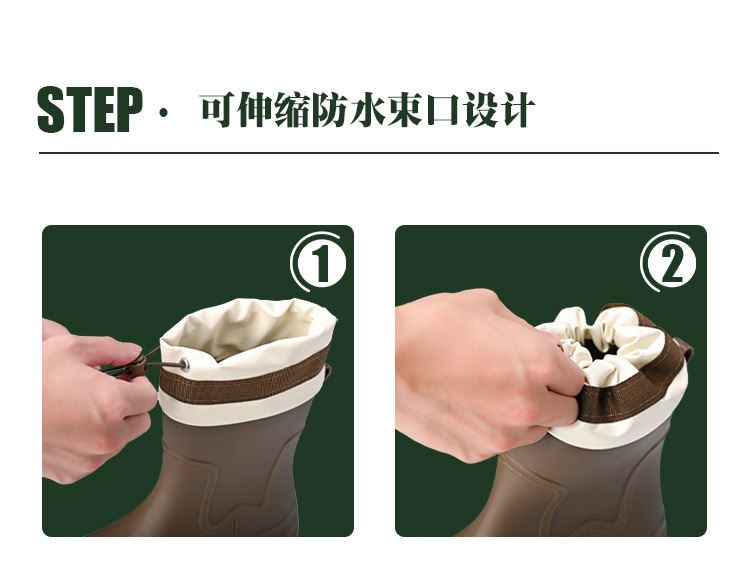 STEP · 可伸缩防水束口设计

①

②