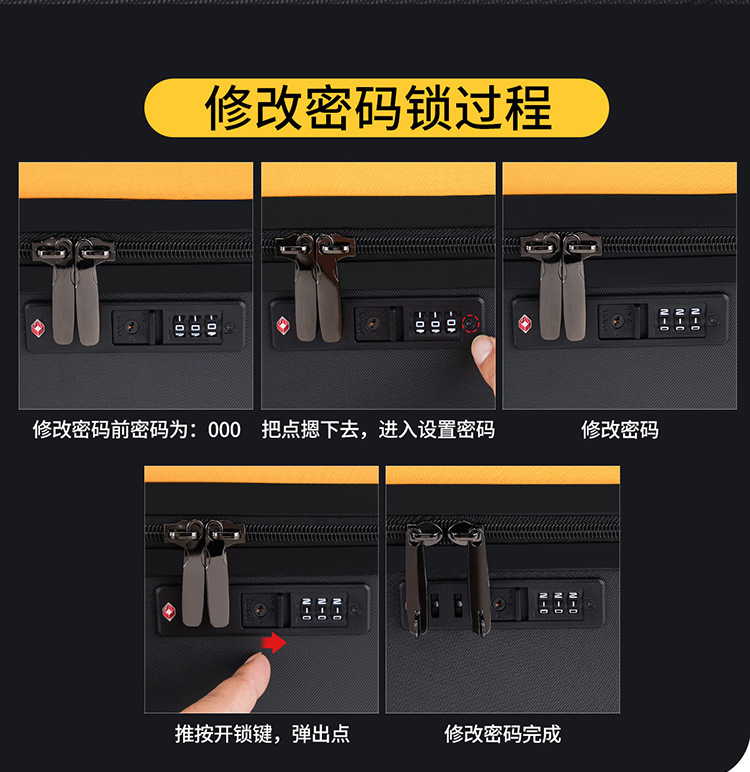 修改密码锁过程

修改密码前密码为：000

把点摁下去，进入设置密码

修改密码

推按开锁键，弹出点

修改密码完成