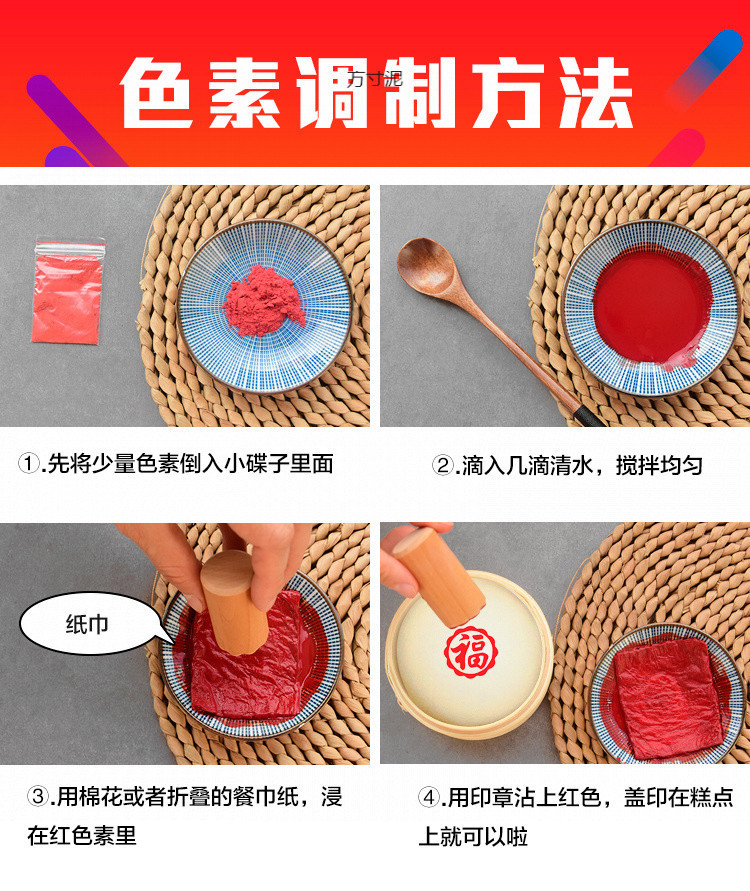 色素调制方法

方寸泥

①.先将少量色素倒入小碟子里面

②.滴入几滴清水，搅拌均匀

纸巾

福

③.用棉花或者折叠的餐巾纸，浸在红色素里

④.用印章沾上红色，盖印在糕点上就可以啦