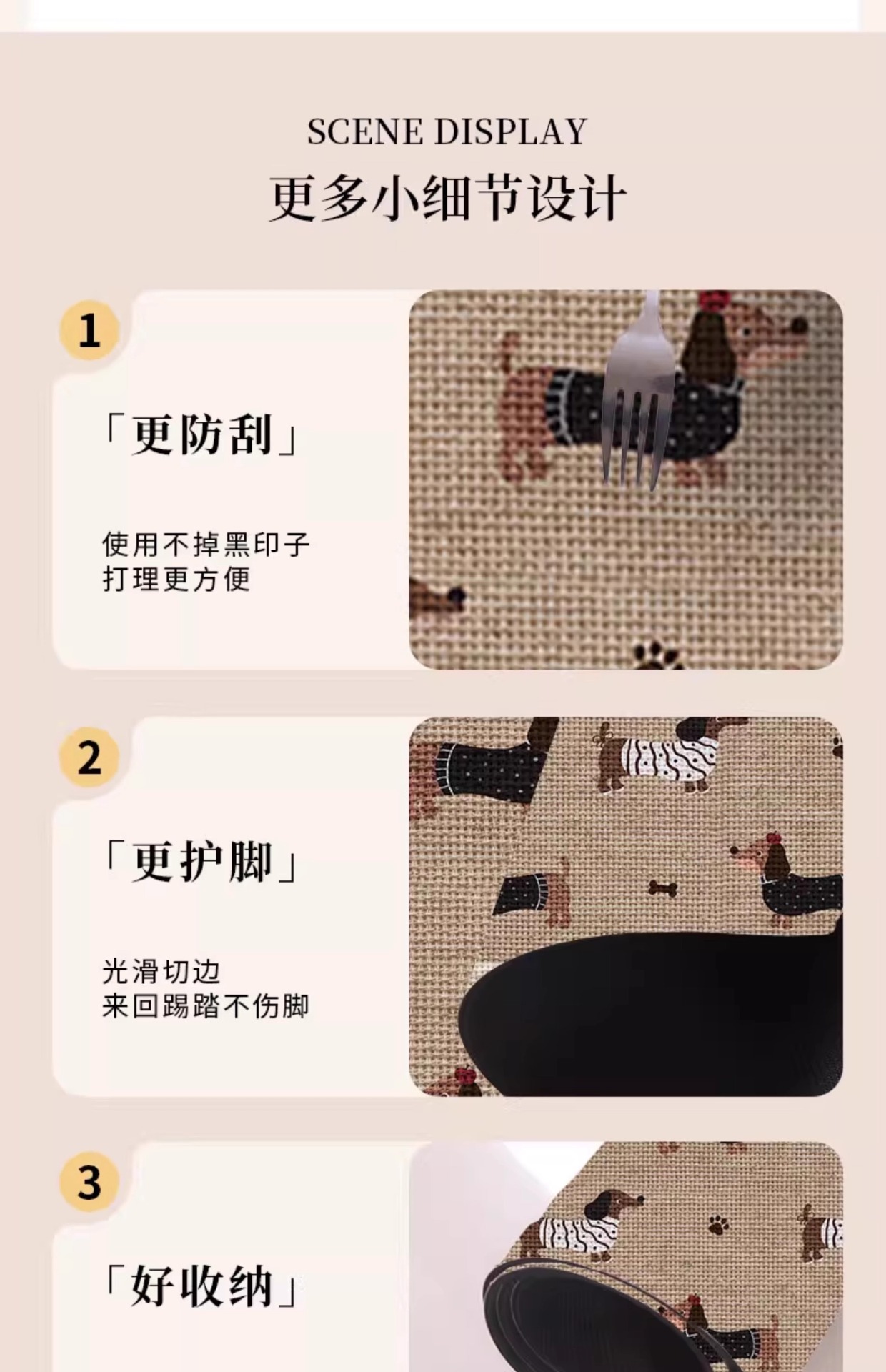 SCENE DISPLAY

更多小细节设计

1

「更防刮」

使用不掉黑印子
打理更方便

2

「更护脚」

光滑切边
来回踢踏不伤脚

3

「好收纳」