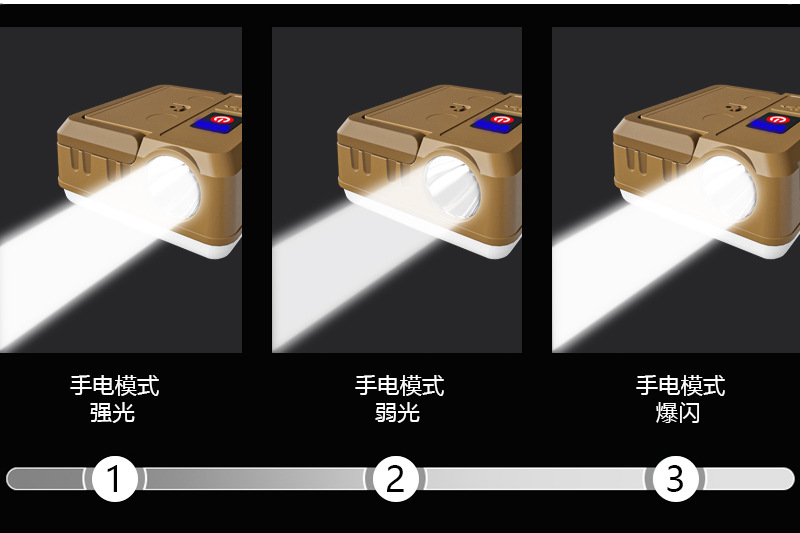 手电模式
强光

手电模式
弱光

手电模式
爆闪

1

2

3