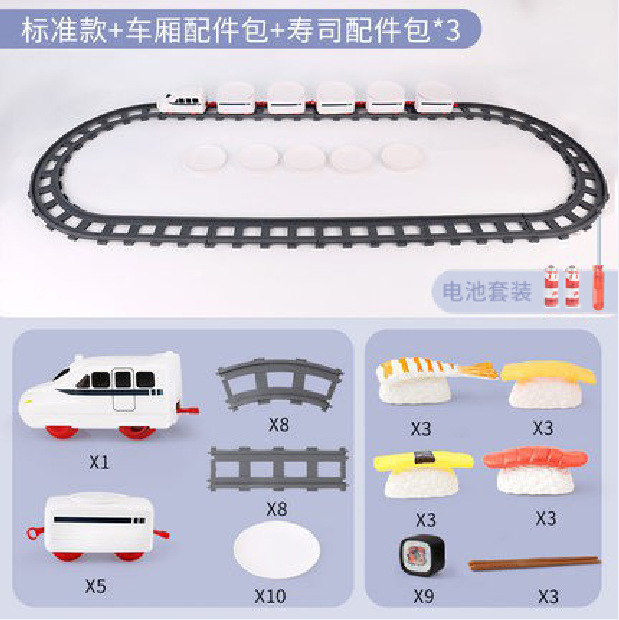 标准款+车厢配件包+寿司配件包*3

电池套装

X1

X8

X8

X5

X10

X3

X3

X3

X3

X9

X3