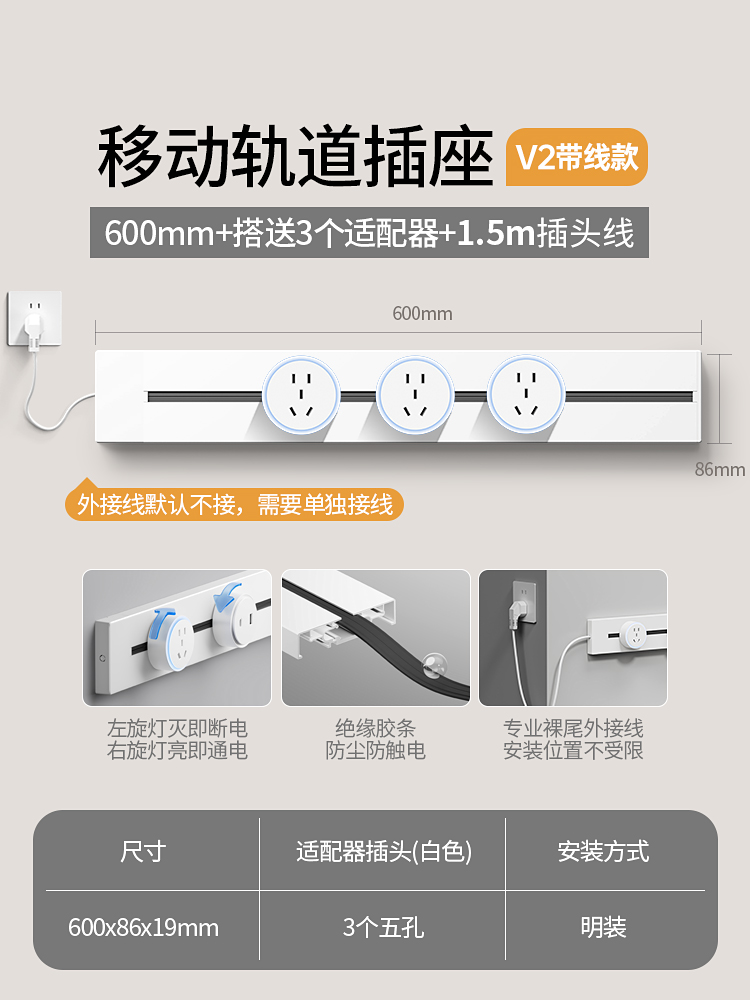 移动轨道插座 V2带线款

600mm+搭送3个适配器+1.5m插头线

600mm

86mm

外接线默认不接，需要单独接线

左旋灯灭即断电
右旋灯亮即通电

绝缘胶条
防尘防触电

专业裸尾外接线
安装位置不受限

| 尺寸 | 适配器插头(白色) | 安装方式 |
|---|---|---|
| 600x86x19mm | 3个五孔 | 明装 |