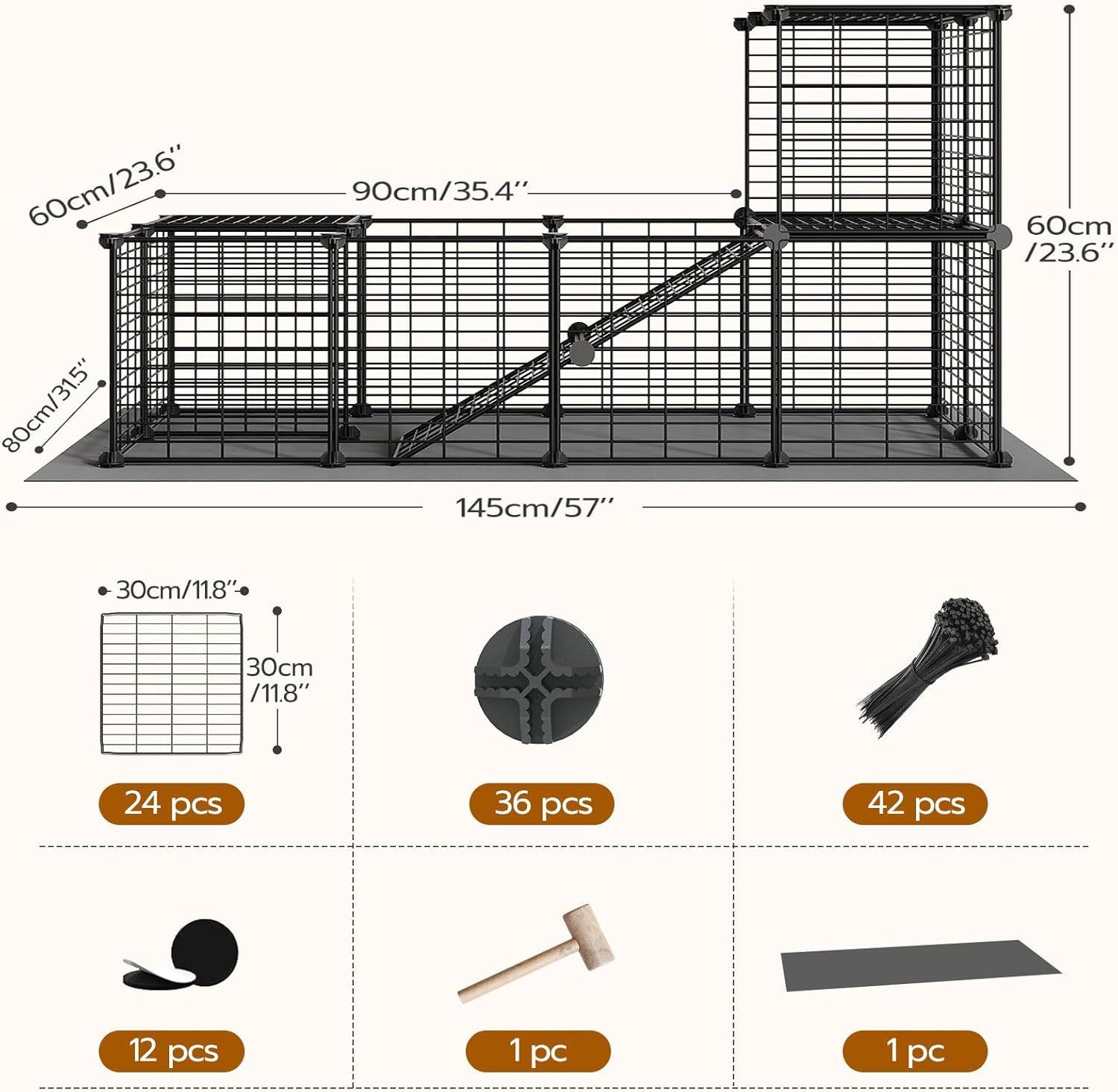 60cm/23.6''

90cm/35.4''

60cm /23.6''

80cm/31.5''

145cm/57''

30cm/11.8''

30cm /11.8''

24 pcs

36 pcs

42 pcs

12 pcs

1 pc

1 pc