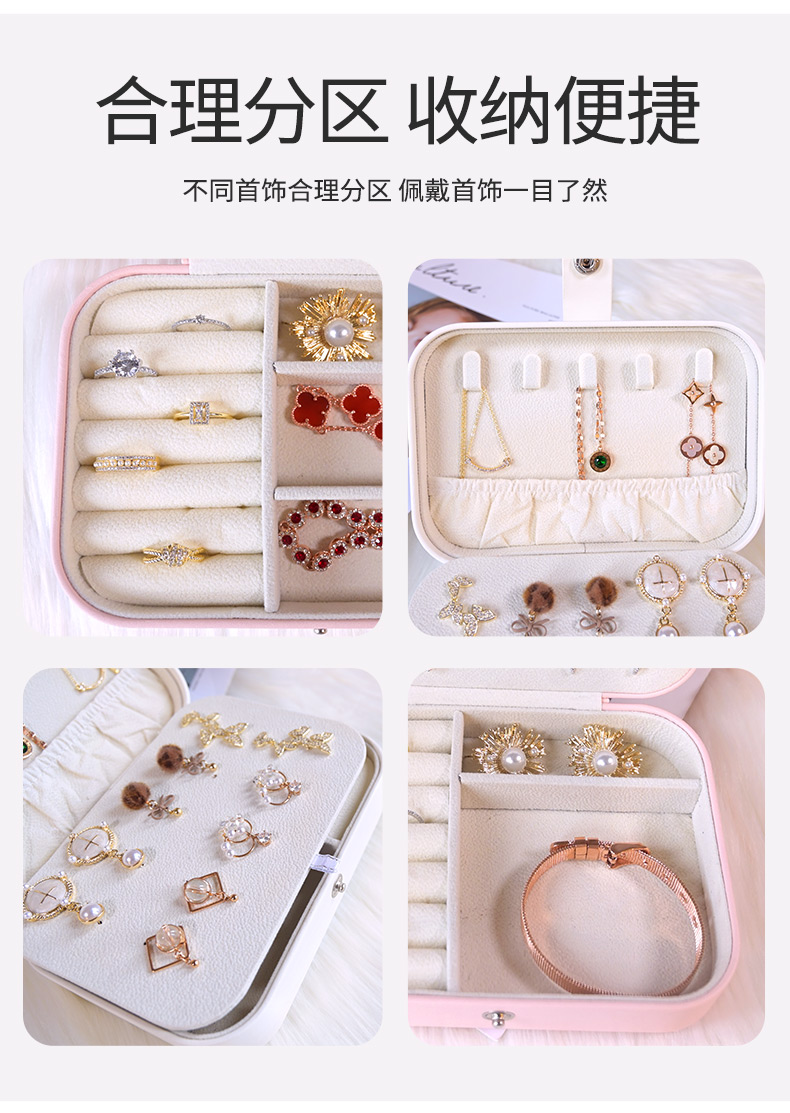 合理分区 收纳便捷

不同首饰合理分区 佩戴首饰一目了然