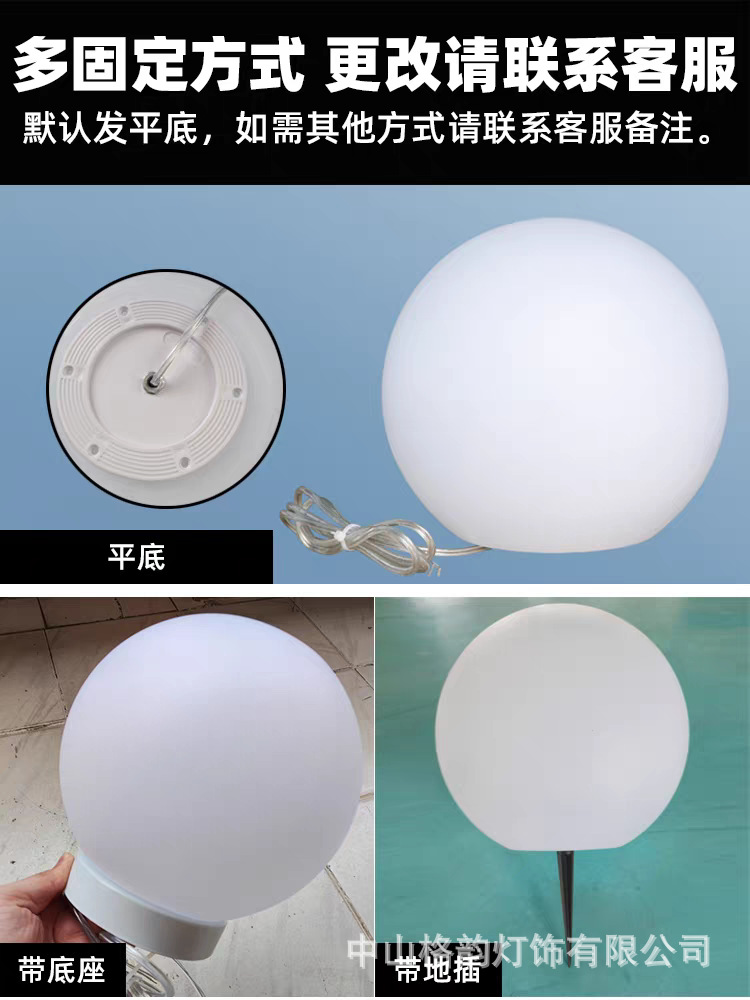 多固定方式 更改请联系客服
默认发平底，如需其他方式请联系客服备注。

平底

带底座

带地插

中山格韵灯饰有限公司