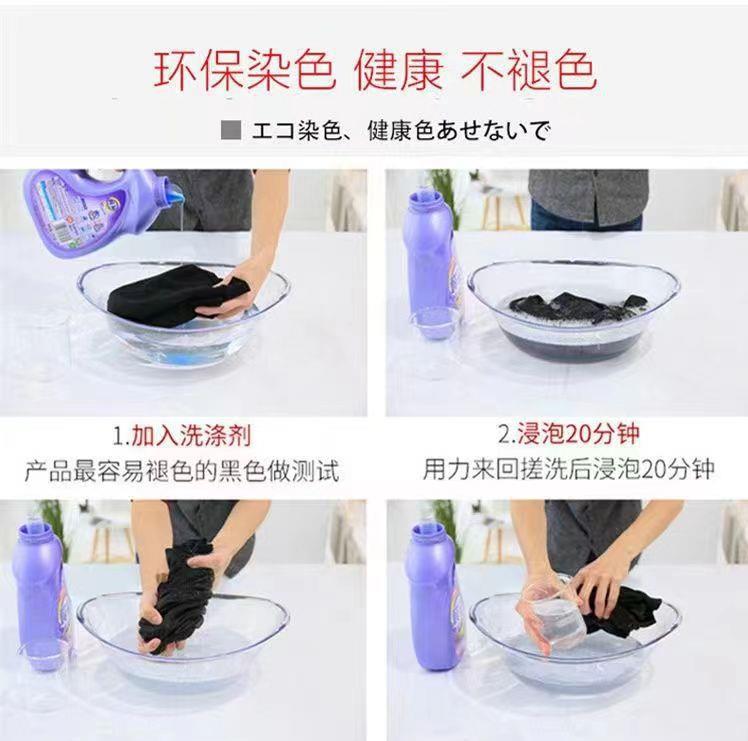 环保染色 健康 不褪色

エコ染色、健康色あせないで

1.加入洗涤剂
产品最容易褪色的黑色做测试

2.浸泡20分钟
用力来回搓洗后浸泡20分钟