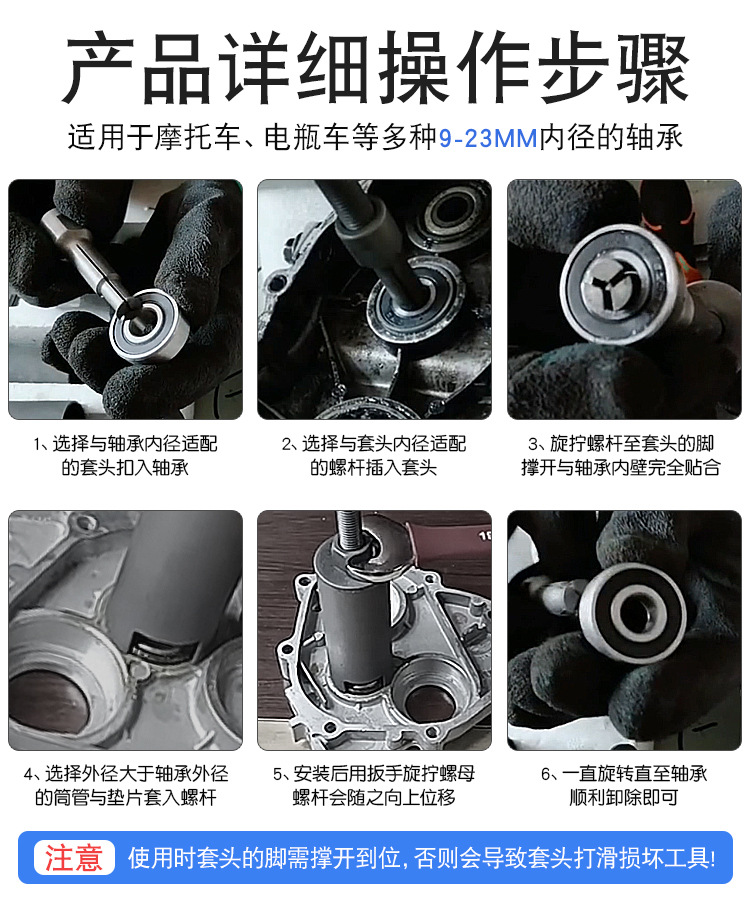 产品详细操作步骤

适用于摩托车、电瓶车等多种9-23MM内径的轴承

1、选择与轴承内径适配的套头扣入轴承

2、选择与套头内径适配的螺杆插入套头

3、旋拧螺杆至套头的脚撑开与轴承内壁完全贴合

4、选择外径大于轴承外径的筒管与垫片套入螺杆

5、安装后用扳手旋拧螺母螺杆会随之向上位移

6、一直旋转直至轴承顺利卸除即可

注意 使用时套头的脚需撑开到位，否则会导致套头打滑损坏工具！