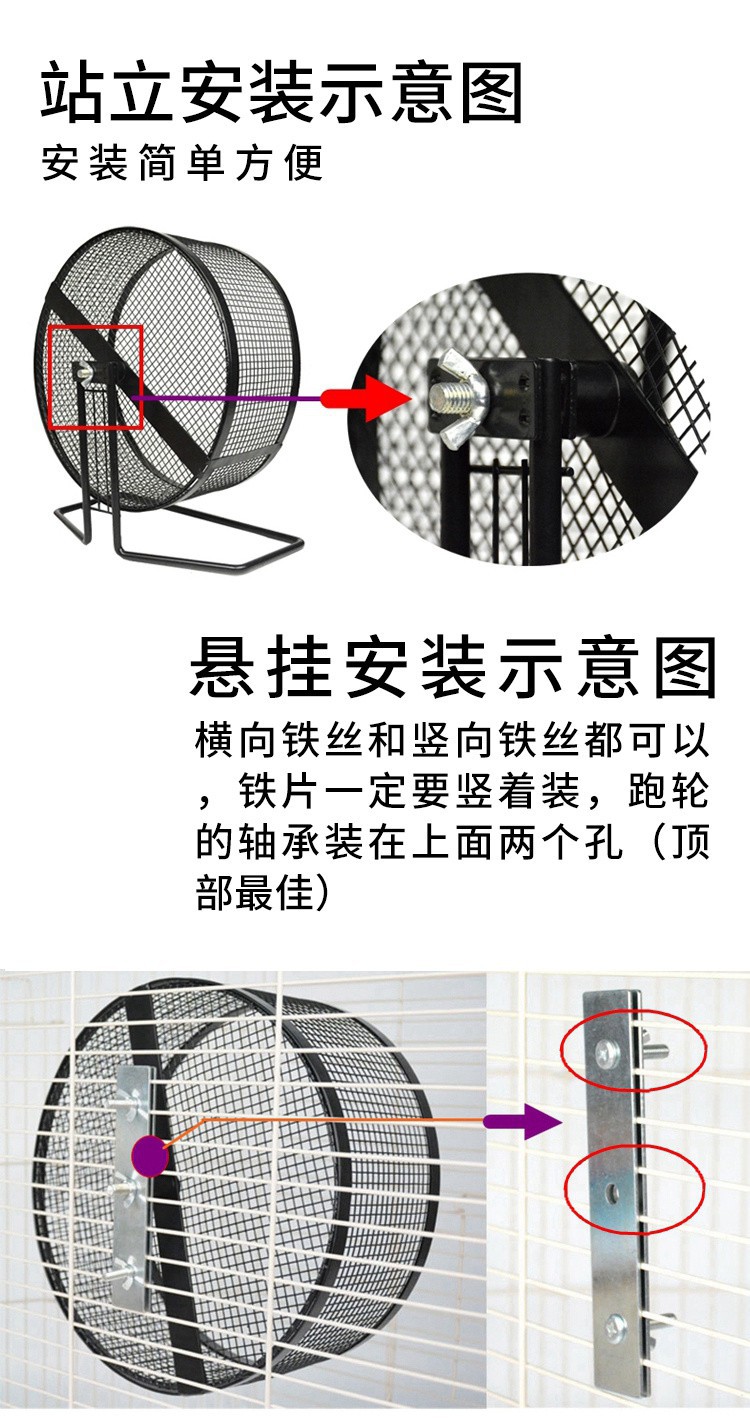 站立安装示意图
安装简单方便

悬挂安装示意图
横向铁丝和竖向铁丝都可以，铁片一定要竖着装，跑轮的轴承装在上面两个孔（顶部最佳）