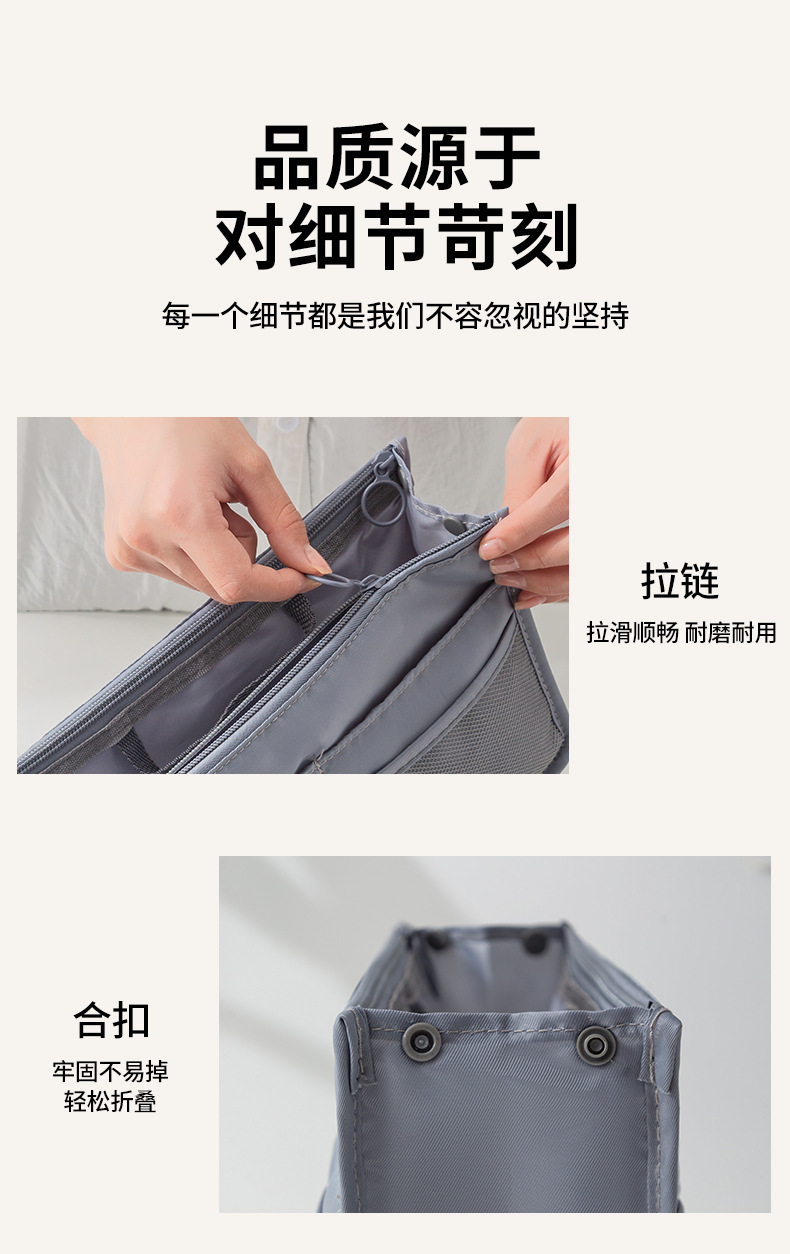 品质源于
对细节苛刻

每一个细节都是我们不容忽视的坚持

拉链

拉滑顺畅 耐磨耐用

合扣

牢固不易掉
轻松折叠