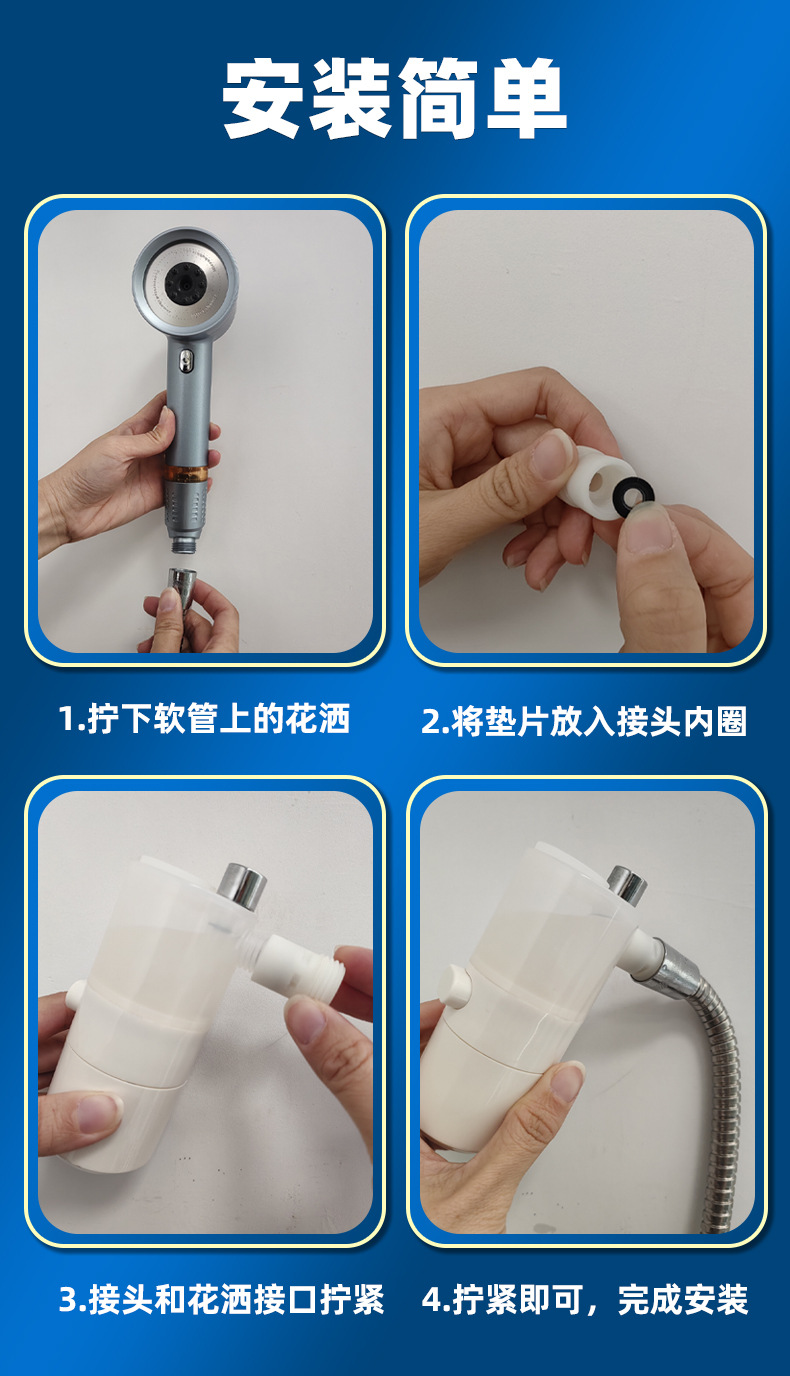 安装简单

1.拧下软管上的花洒

2.将垫片放入接头内圈

3.接头和花洒接口拧紧

4.拧紧即可，完成安装