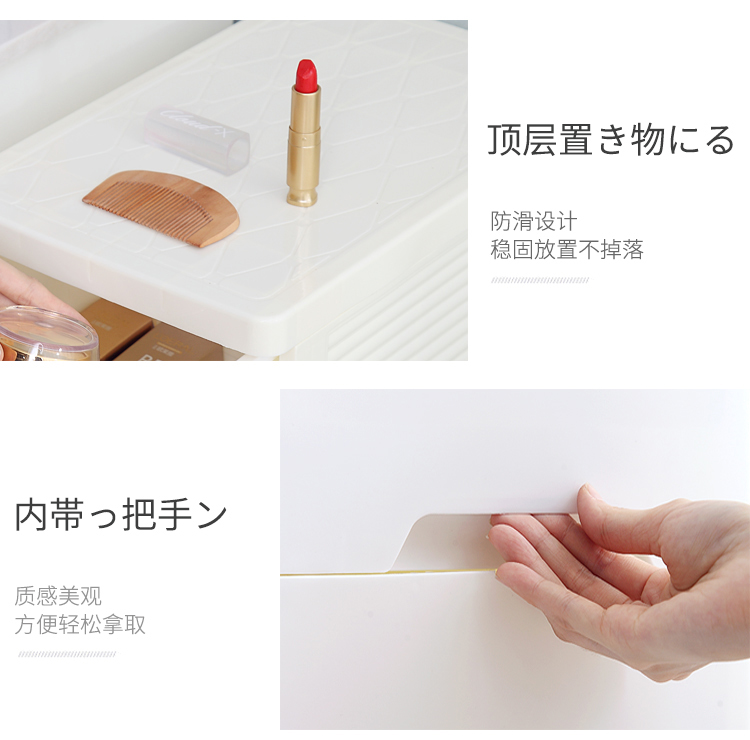 顶层置き物にる

防滑设计
稳固放置不掉落

内带っ把手ン

质感美观
方便轻松拿取