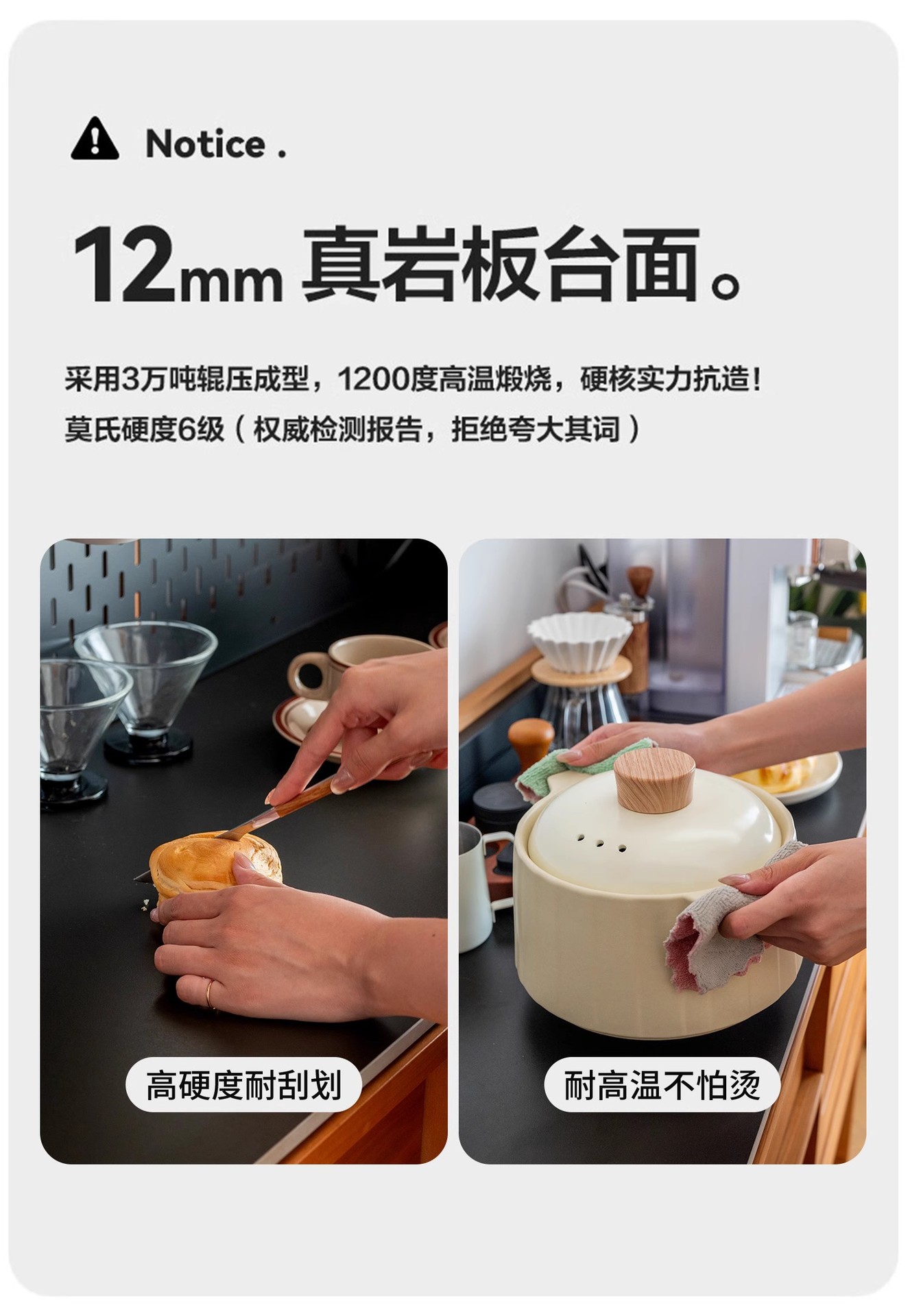 Notice .

12mm 真岩板台面。

采用3万吨辊压成型，1200度高温煅烧，硬核实力抗造！
莫氏硬度6级（权威检测报告，拒绝夸大其词）

高硬度耐刮划

耐高温不怕烫