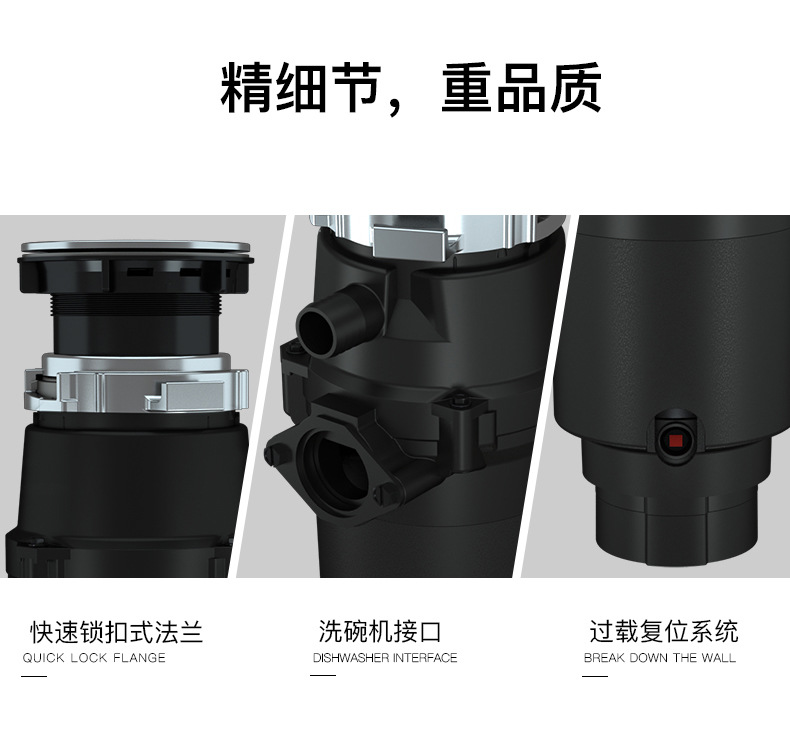 精细节，重品质

快速锁扣式法兰
QUICK LOCK FLANGE

洗碗机接口
DISHWASHER INTERFACE

过载复位系统
BREAK DOWN THE WALL