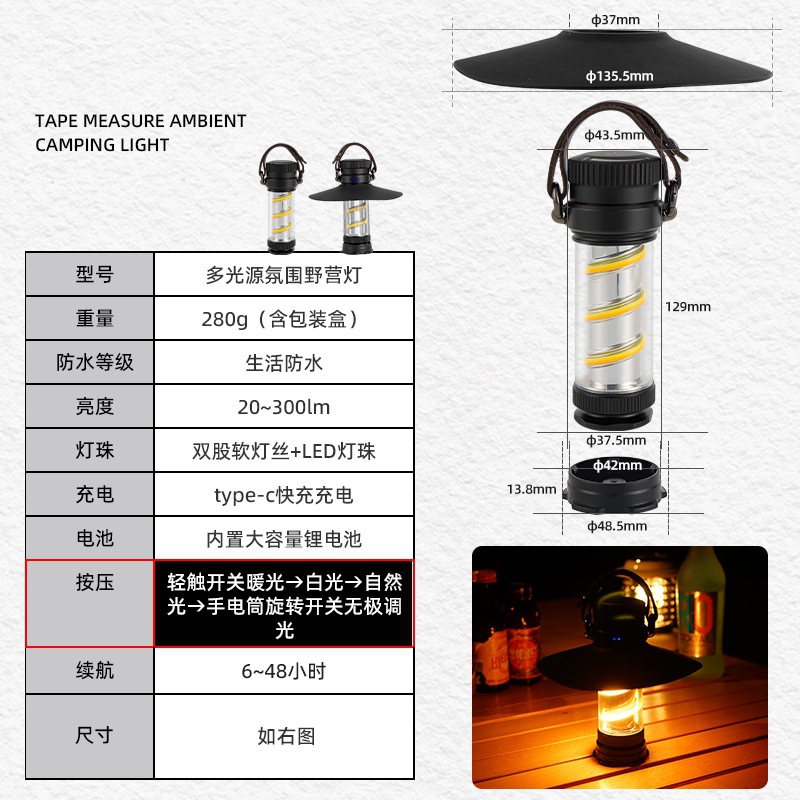 TAPE MEASURE AMBIENT CAMPING LIGHT

| 型号 | 多光源氛围野营灯 |
|---|---|
| 重量 | 280g（含包装盒） |
| 防水等级 | 生活防水 |
| 亮度 | 20~300lm |
| 灯珠 | 双股软灯丝+LED灯珠 |
| 充电 | type-c快充充电 |
| 电池 | 内置大容量锂电池 |
| 按压 | 轻触开关暖光→白光→自然光→手电筒旋转开关无极调光 |
| 续航 | 6~48小时 |
| 尺寸 | 如右图 |

ϕ37mm

ϕ135.5mm

ϕ43.5mm

129mm

ϕ37.5mm

ϕ42mm

13.8mm

ϕ48.5mm