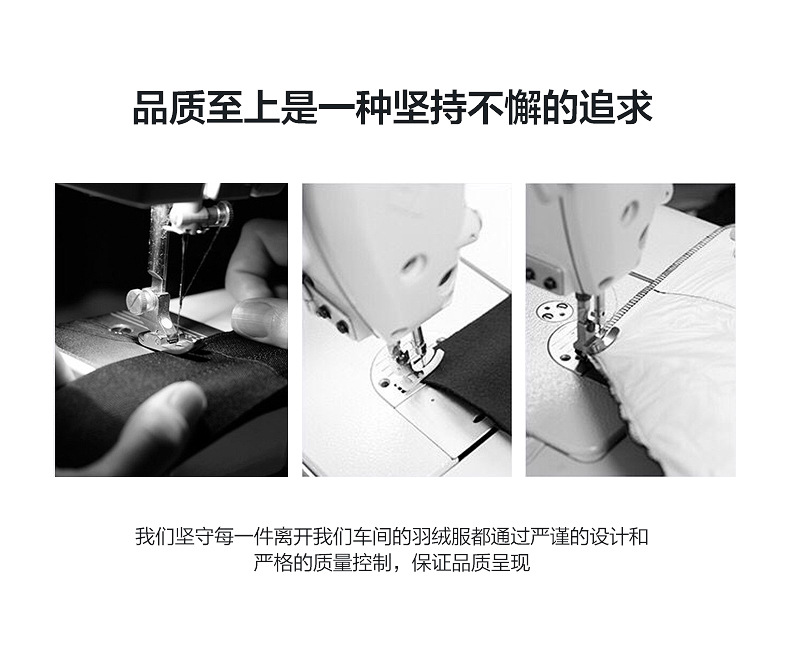 品质至上是一种坚持不懈的追求

我们坚守每一件离开我们车间的羽绒服都通过严谨的设计和严格的质量控制，保证品质呈现