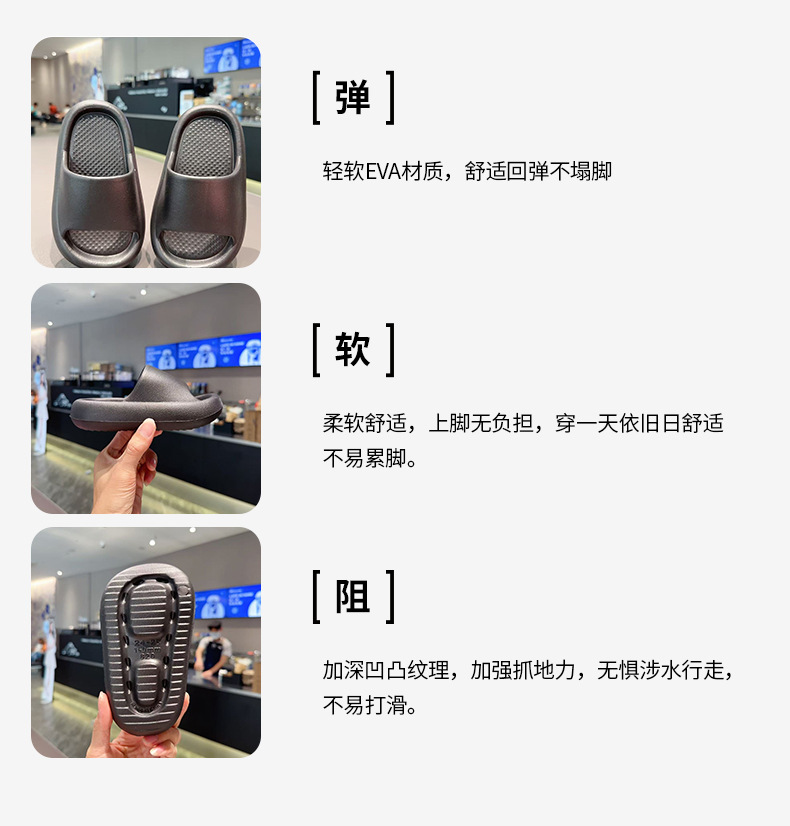 [ 弹 ]

轻软EVA材质，舒适回弹不塌脚

[ 软 ]

柔软舒适，上脚无负担，穿一天依旧日舒适不易累脚。

[ 阻 ]

加深凹凸纹理，加强抓地力，无惧涉水行走，不易打滑。