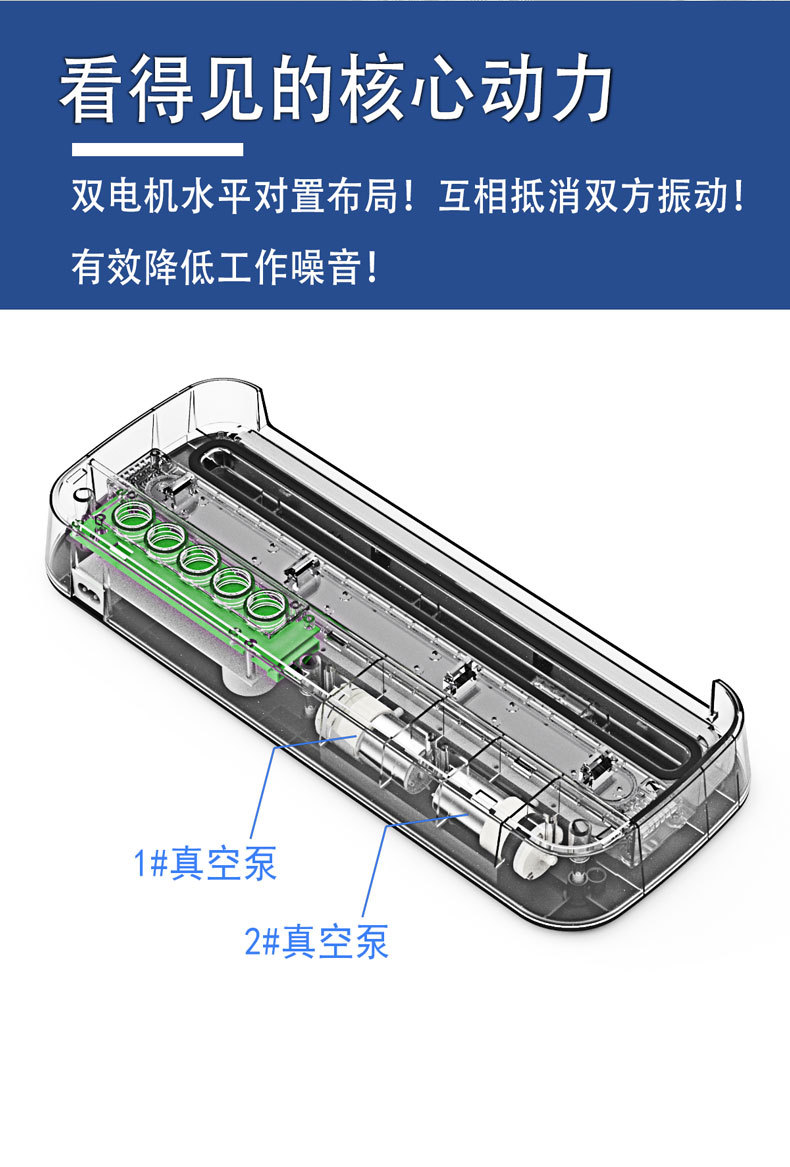 看得见的核心动力

双电机水平对置布局！互相抵消双方振动！

有效降低工作噪音！

1#真空泵

2#真空泵