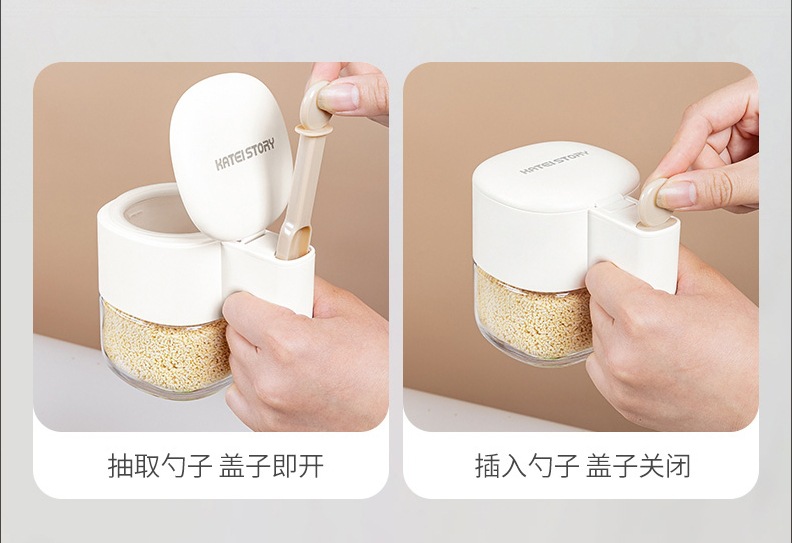 KATEI STORY

抽取勺子 盖子即开

KATEI STORY

插入勺子 盖子关闭