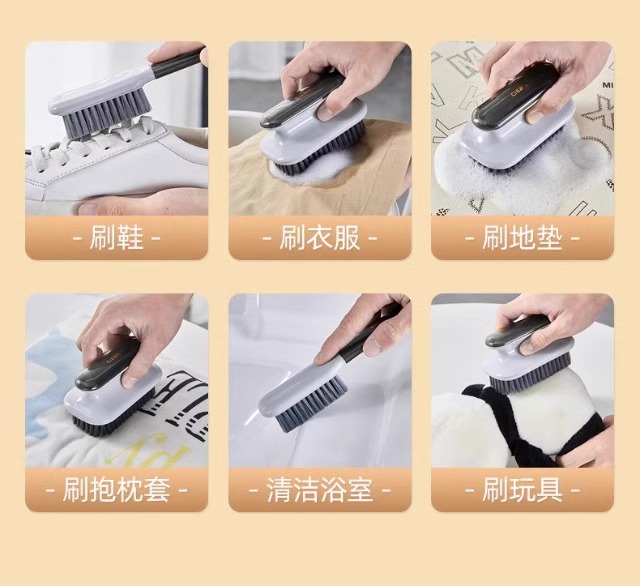 - 刷鞋 -

- 刷衣服 -

- 刷地垫 -

- 刷抱枕套 -

- 清洁浴室 -

- 刷玩具 -