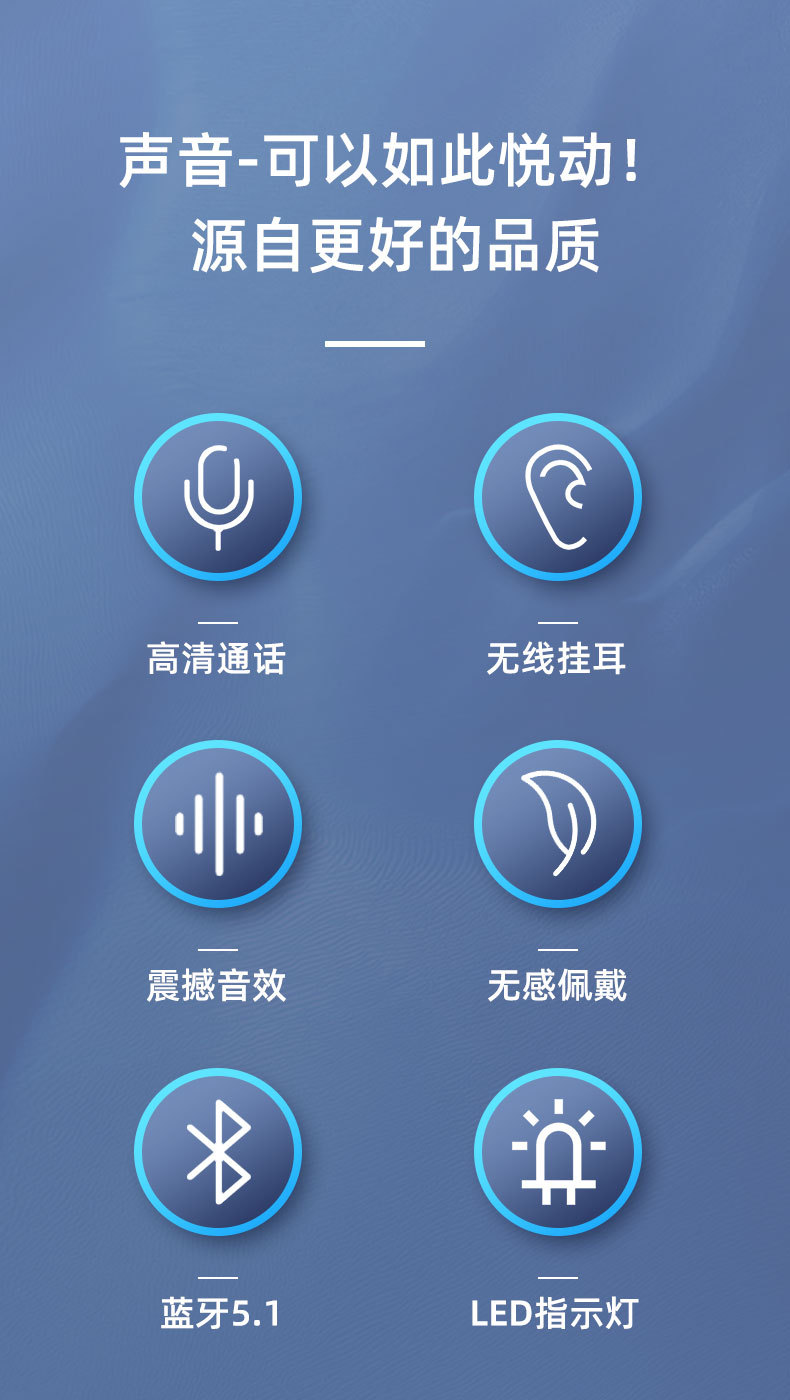 声音-可以如此悦动!
源自更好的品质

高清通话

无线挂耳

震撼音效

无感佩戴

蓝牙5.1

LED指示灯