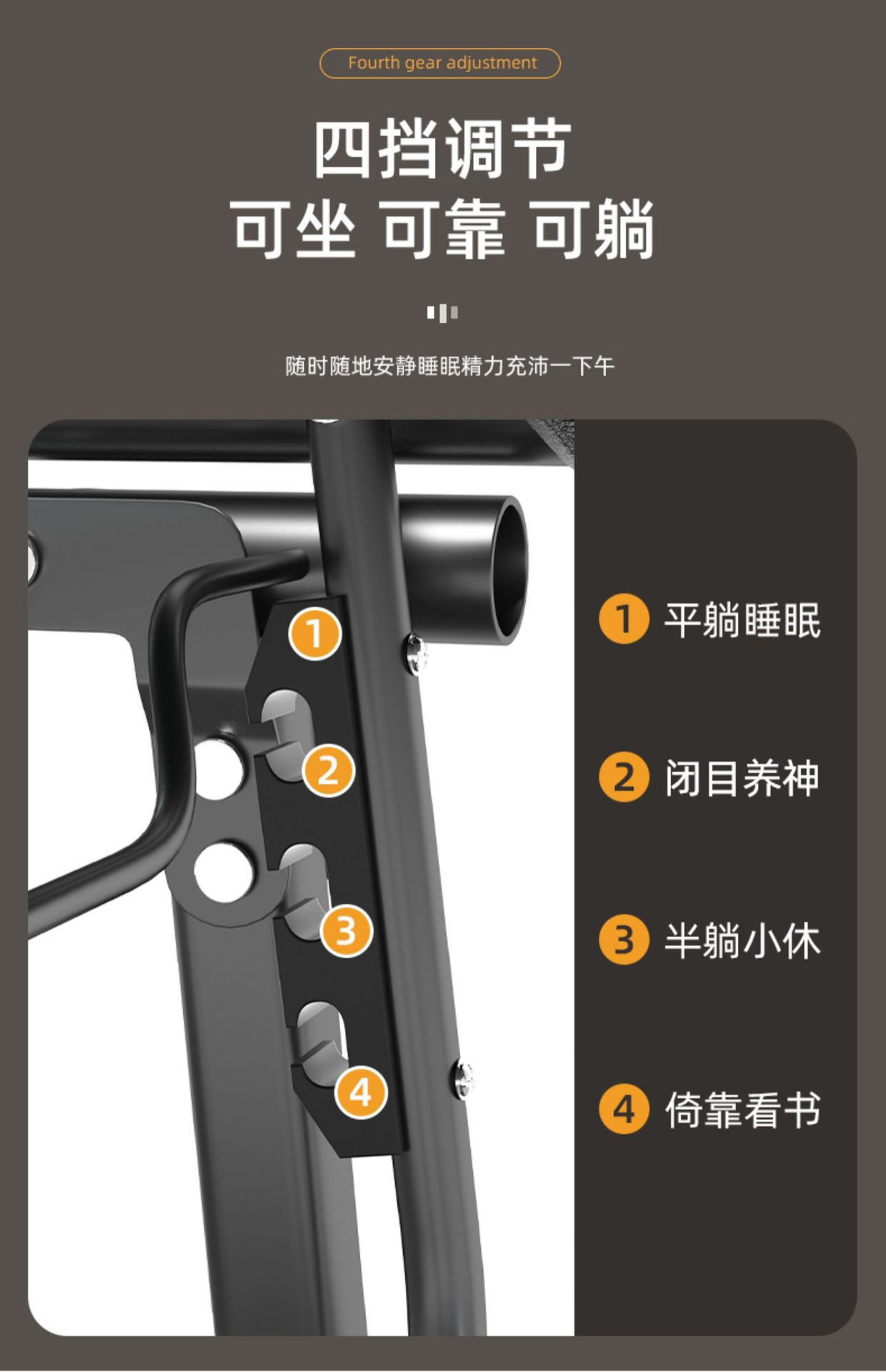 Fourth gear adjustment

四挡调节
可坐 可靠 可躺

随时随地安静睡眠精力充沛一下午

1
2
3
4

1 平躺睡眠

2 闭目养神

3 半躺小休

4 倚靠看书