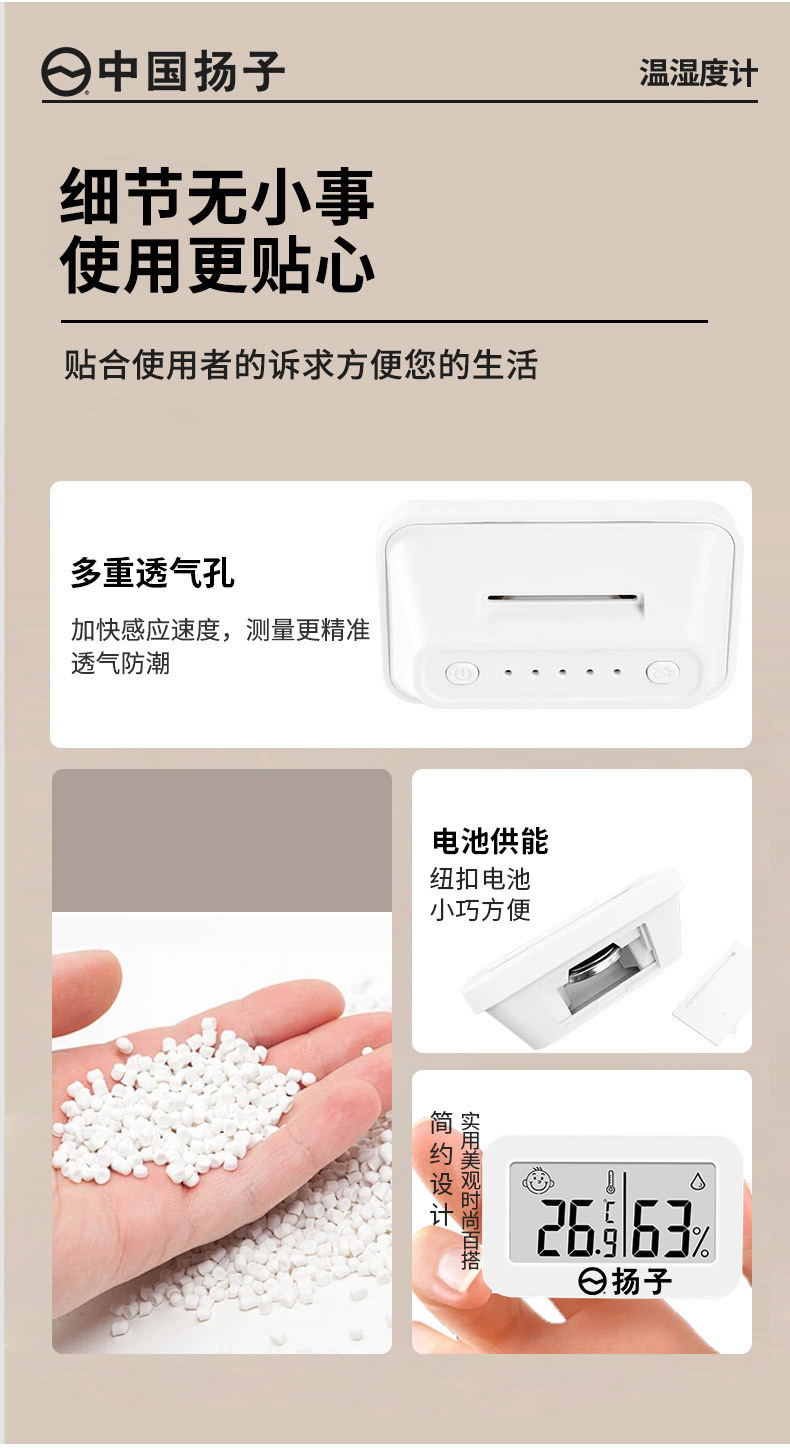 中国扬子

温湿度计

细节无小事
使用更贴心

贴合使用者的诉求方便您的生活

多重透气孔

加快感应速度，测量更精准
透气防潮

电池供能
纽扣电池
小巧方便

简约设计

实用美观时尚百搭

26.9 ℃ 63%

扬子