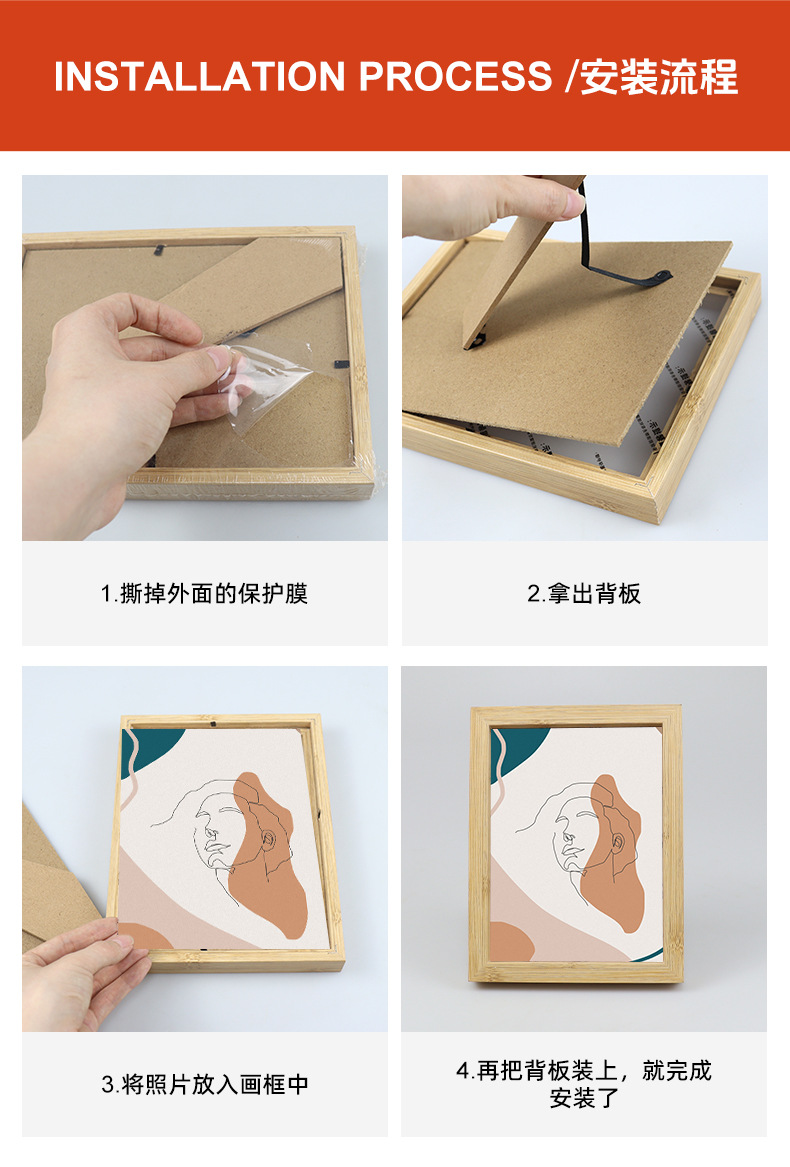 INSTALLATION PROCESS /安装流程

1.撕掉外面的保护膜

2.拿出背板

3.将照片放入画框中

4.再把背板装上，就完成安装了