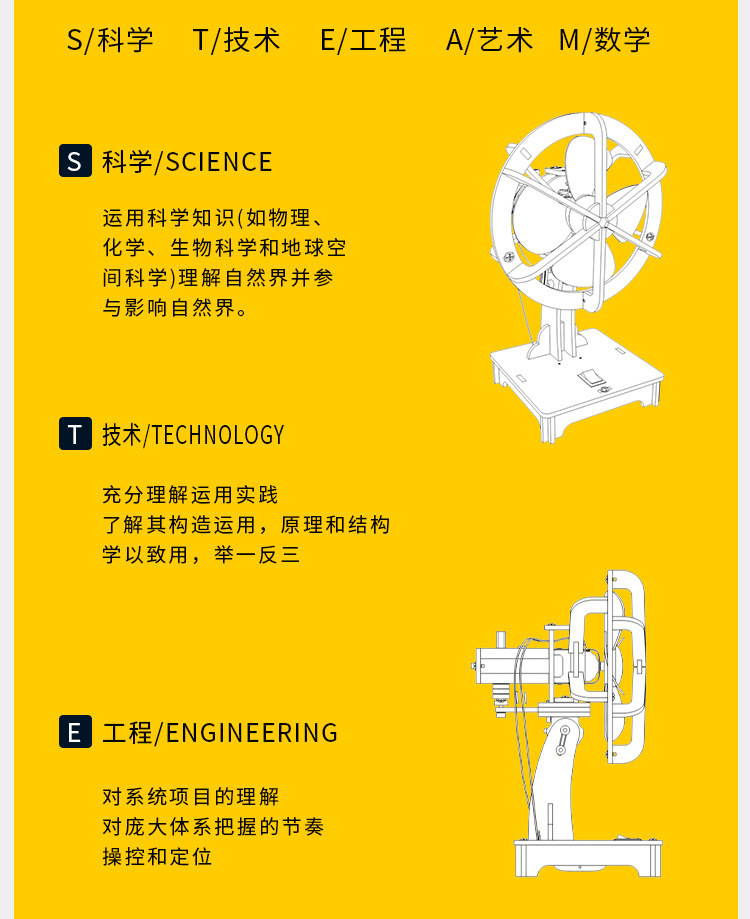 S/科学　T/技术　E/工程　A/艺术　M/数学

S 科学/SCIENCE

运用科学知识(如物理、化学、生物科学和地球空间科学)理解自然界并参与影响自然界。

T 技术/TECHNOLOGY

充分理解运用实践
了解其构造运用，原理和结构
学以致用，举一反三

E 工程/ENGINEERING

对系统项目的理解
对庞大体系把握的节奏
操控和定位