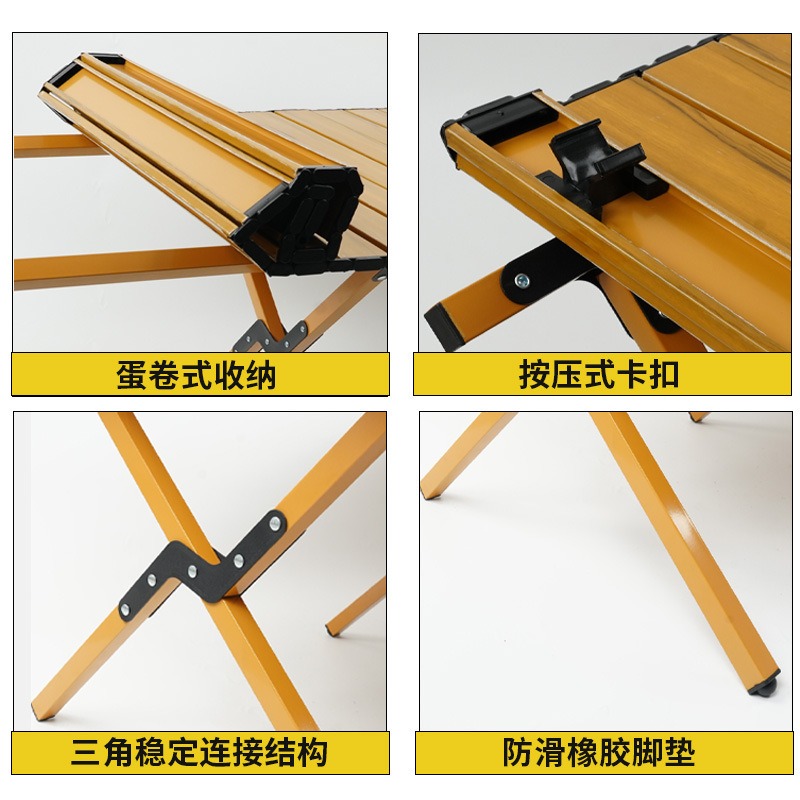 蛋卷式收纳

按压式卡扣

三角稳定连接结构

防滑橡胶脚垫