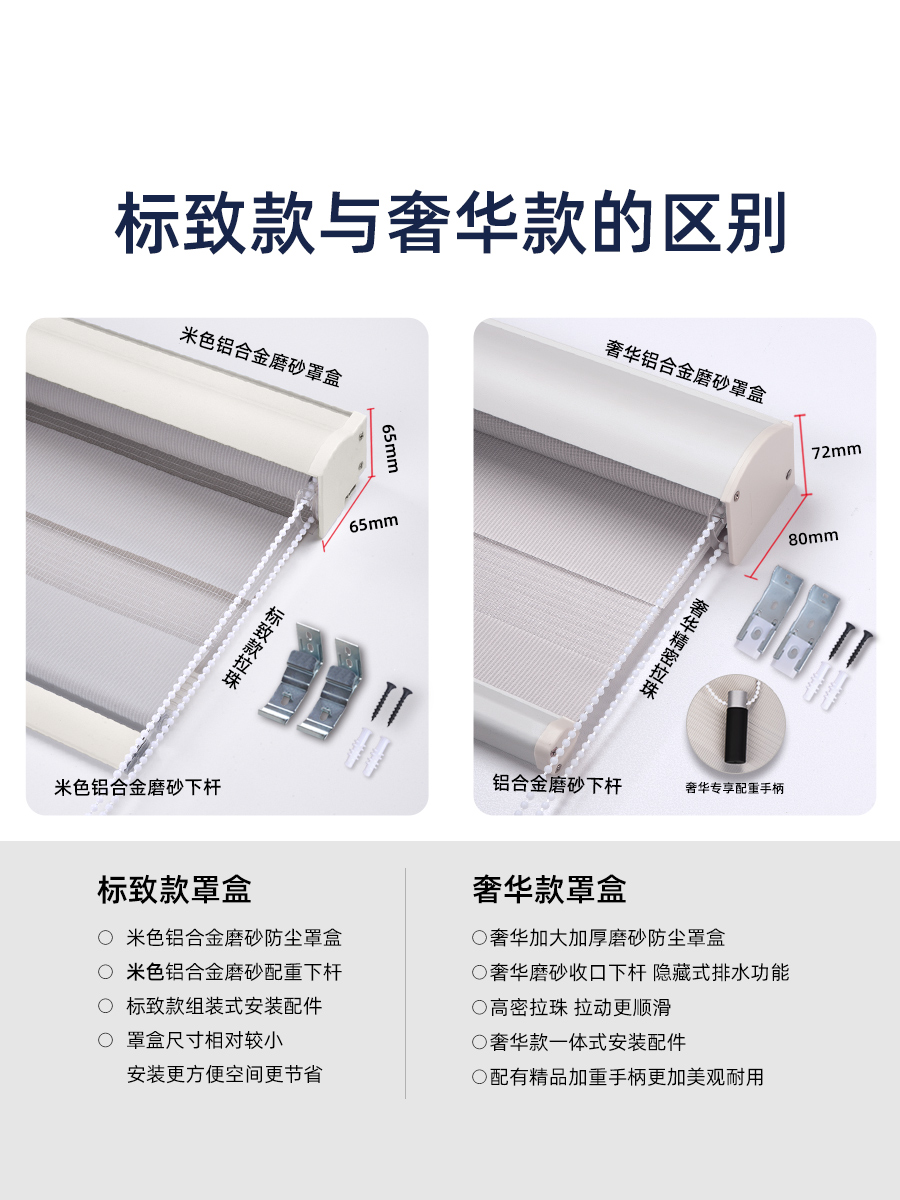 标致款与奢华款的区别

米色铝合金磨砂罩盒

65mm

65mm

标致款拉珠

米色铝合金磨砂下杆

奢华铝合金磨砂罩盒

72mm

80mm

奢华精密拉珠

铝合金磨砂下杆

奢华专享配重手柄

标致款罩盒

○ 米色铝合金磨砂防尘罩盒
○ 米色铝合金磨砂配重下杆
○ 标致款组装式安装配件
○ 罩盒尺寸相对较小
安装更方便空间更节省

奢华款罩盒

○奢华加大加厚磨砂防尘罩盒
○奢华磨砂收口下杆 隐藏式排水功能
○高密拉珠 拉动更顺滑
○奢华款一体式安装配件
○配有精品加重手柄更加美观耐用