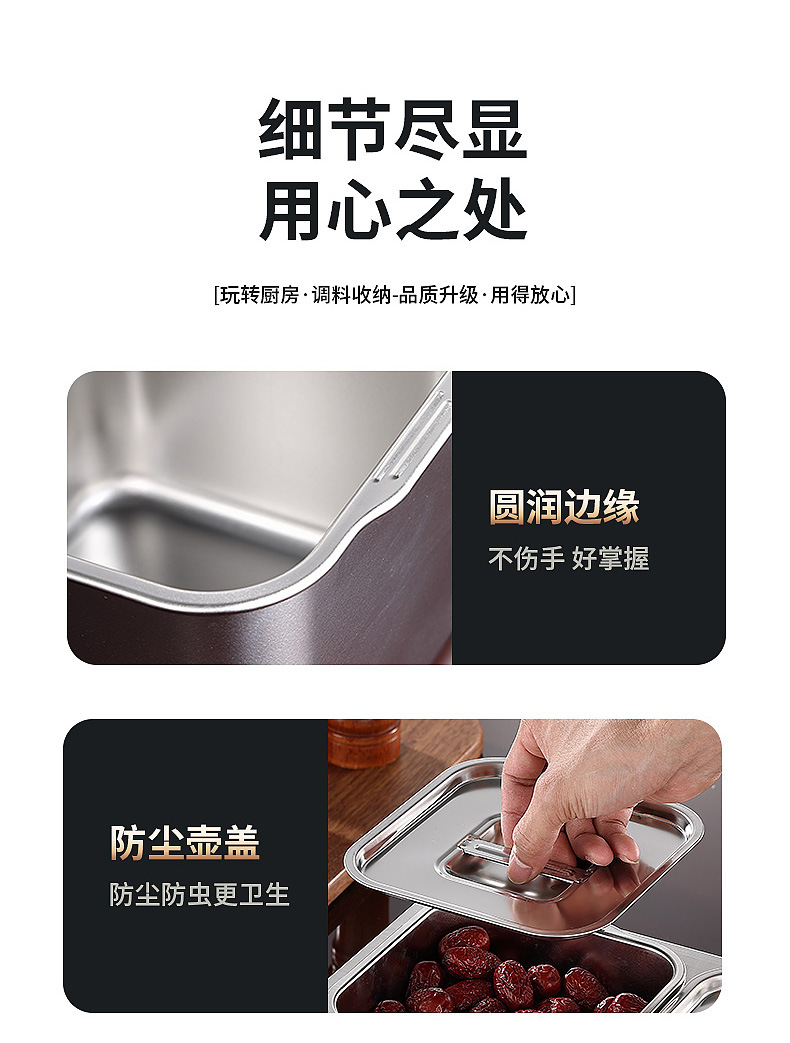 细节尽显
用心之处

[玩转厨房·调料收纳-品质升级·用得放心]

圆润边缘
不伤手 好掌握

防尘壶盖
防尘防虫更卫生