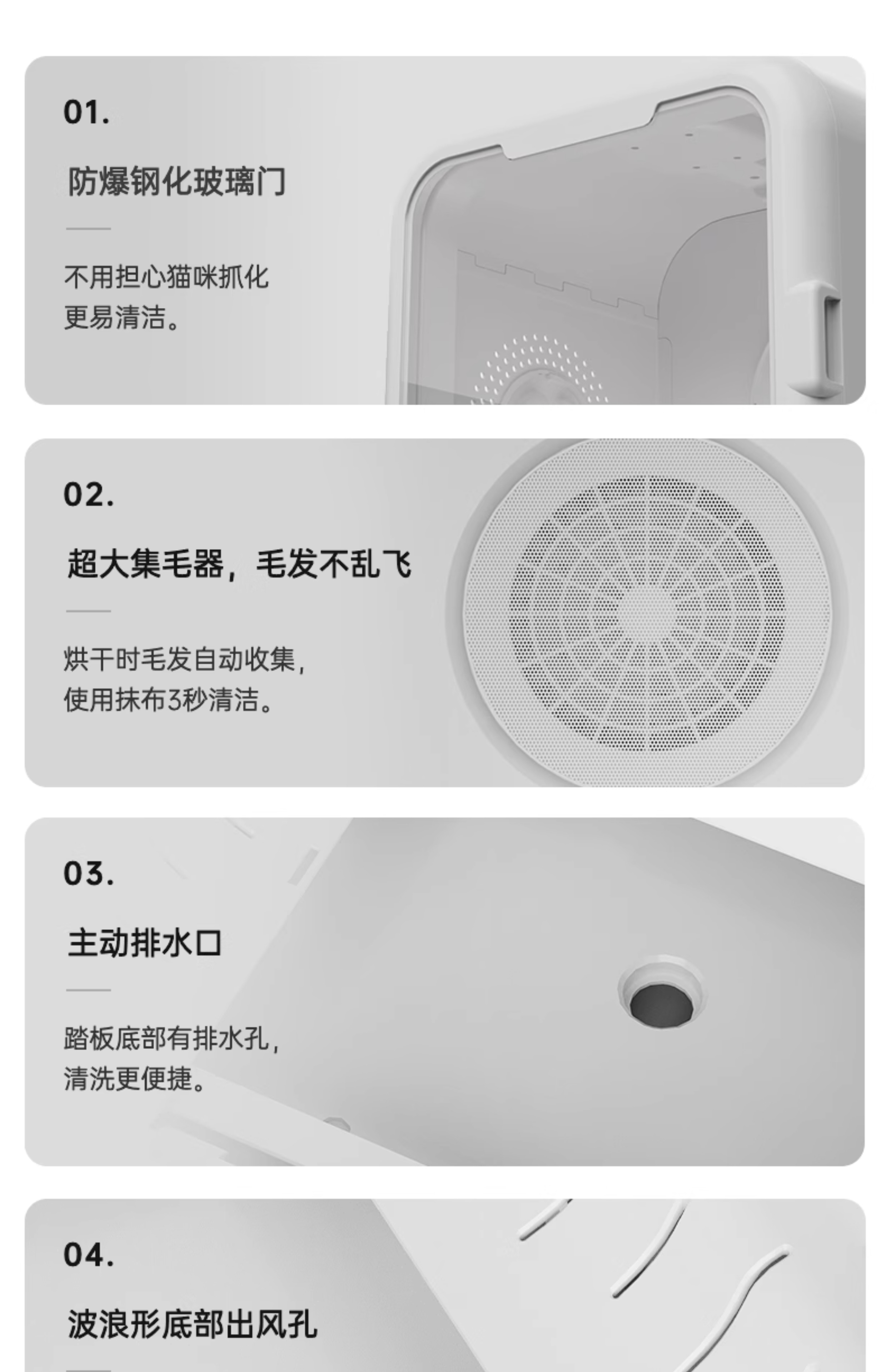 01.

防爆钢化玻璃门

不用担心猫咪抓化
更易清洁。

02.

超大集毛器，毛发不乱飞

烘干时毛发自动收集，
使用抹布3秒清洁。

03.

主动排水口

踏板底部有排水孔，
清洗更便捷。

04.

波浪形底部出风孔