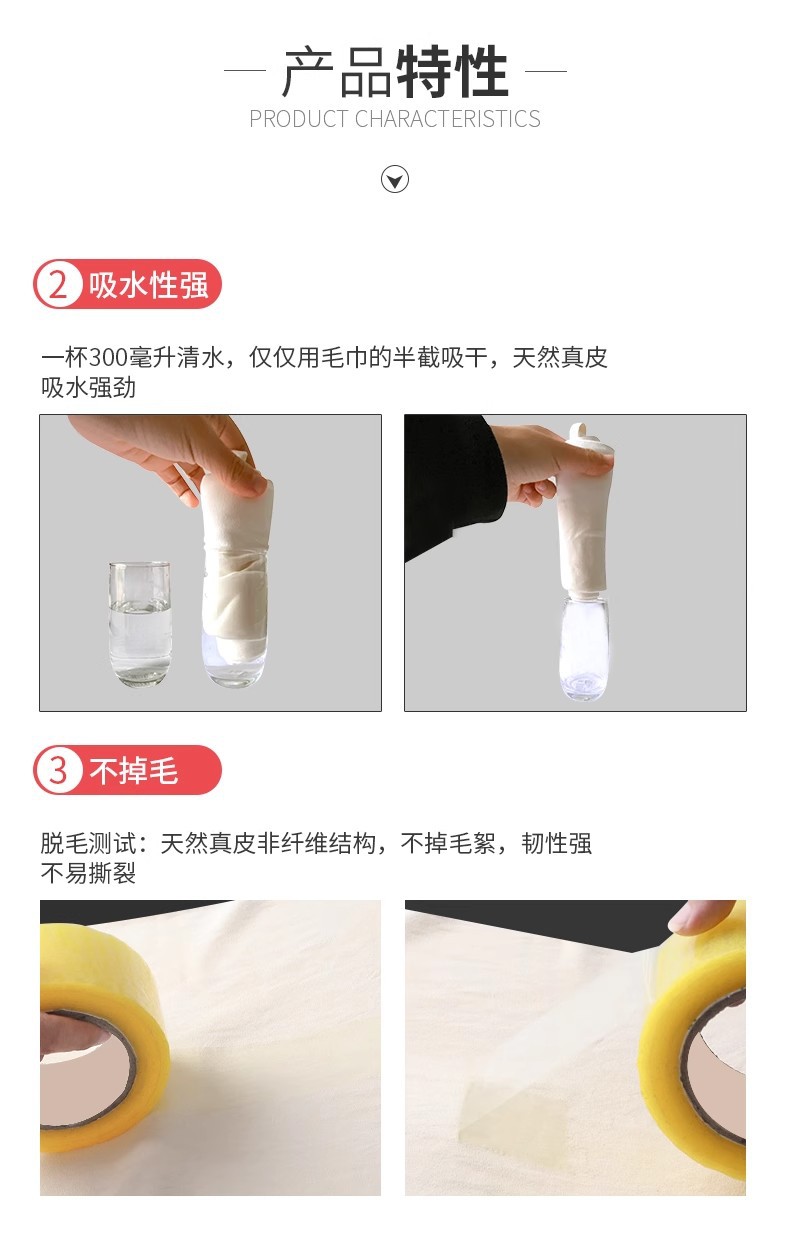 产品特性
PRODUCT CHARACTERISTICS

2 吸水性强

一杯300毫升清水，仅仅用毛巾的半截吸干，天然真皮吸水强劲

3 不掉毛

脱毛测试：天然真皮非纤维结构，不掉毛絮，韧性强不易撕裂