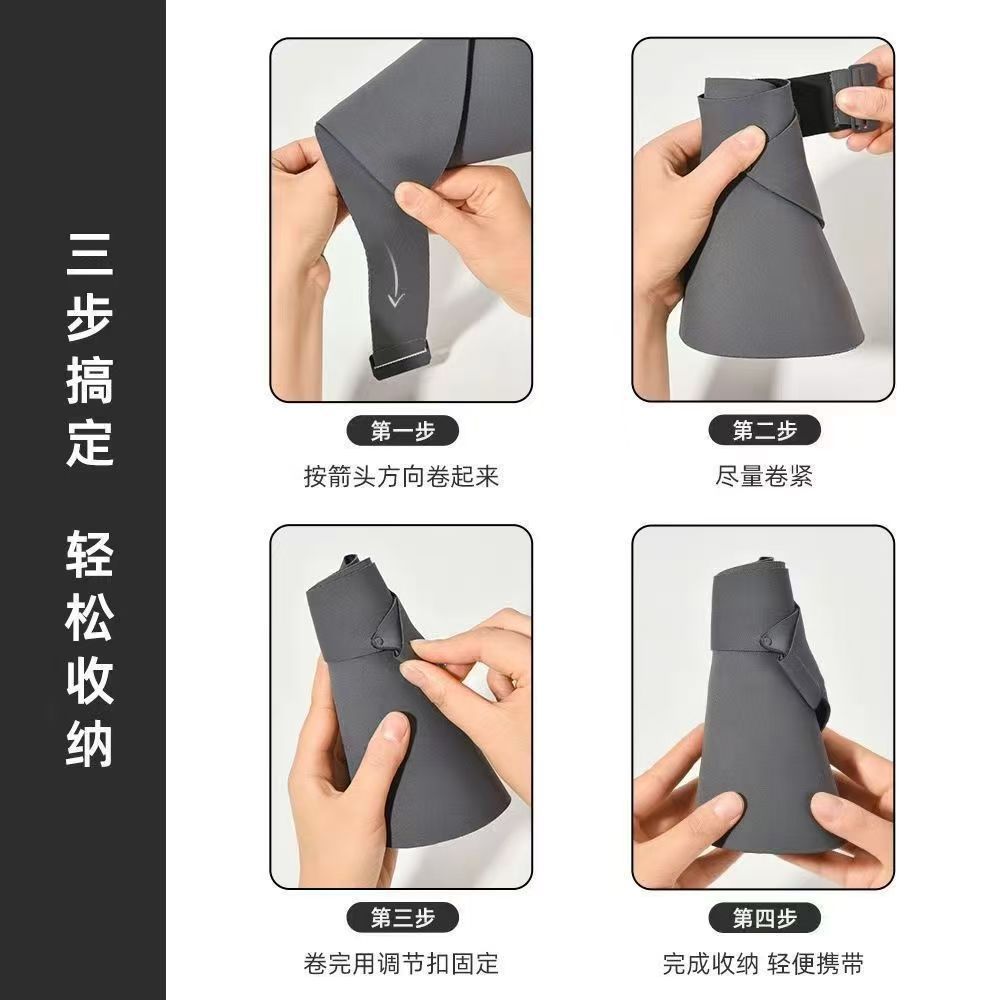 三步搞定

轻松收纳

第一步
按箭头方向卷起来

第二步
尽量卷紧

第三步
卷完用调节扣固定

第四步
完成收纳 轻便携带