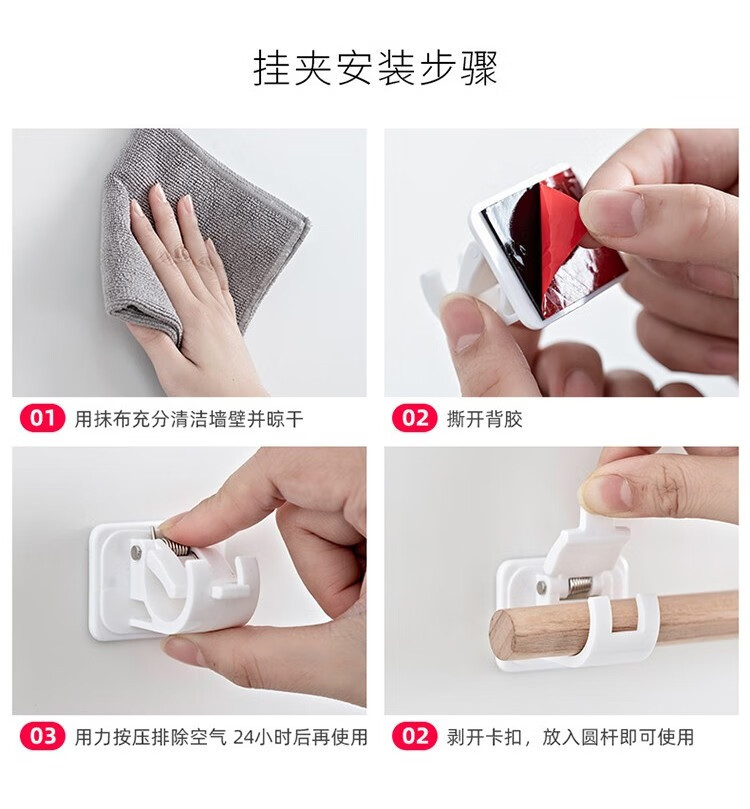 挂夹安装步骤

01 用抹布充分清洁墙壁并晾干

02 撕开背胶

03 用力按压排除空气 24小时后再使用

02 剥开卡扣，放入圆杆即可使用