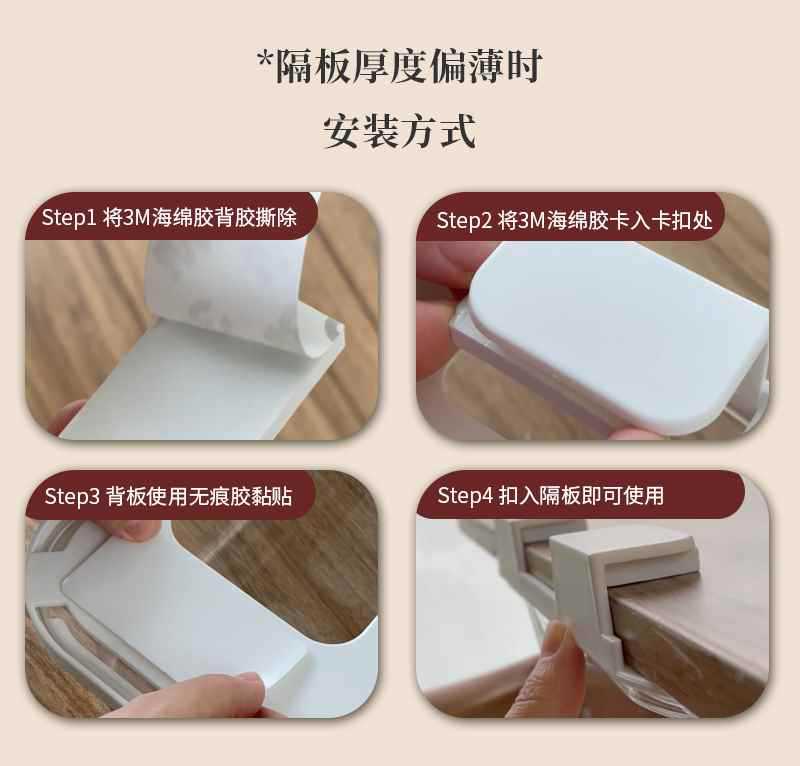 *隔板厚度偏薄时
安装方式

Step1 将3M海绵胶背胶撕除

Step2 将3M海绵胶卡入卡扣处

Step3 背板使用无痕胶黏贴

Step4 扣入隔板即可使用