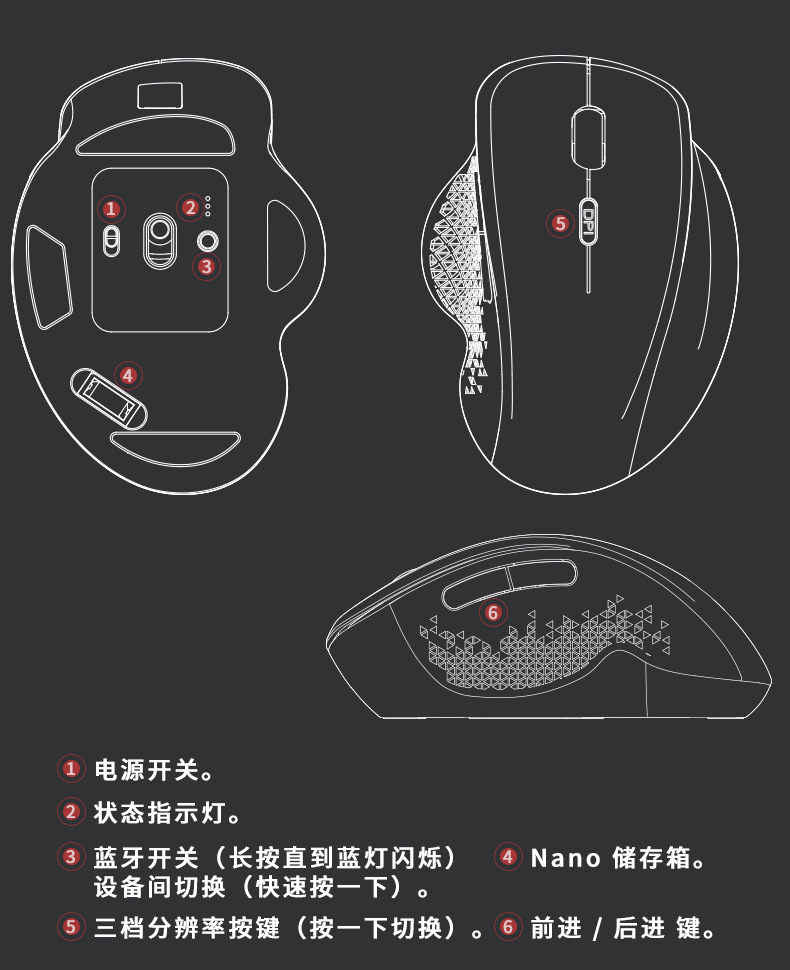 1 2 3 4 5 DPI 6

1 电源开关。

2 状态指示灯。

3 蓝牙开关（长按直到蓝灯闪烁）设备间切换（快速按一下）。

4 Nano 储存箱。

5 三档分辨率按键（按一下切换）。

6 前进 / 后进 键。